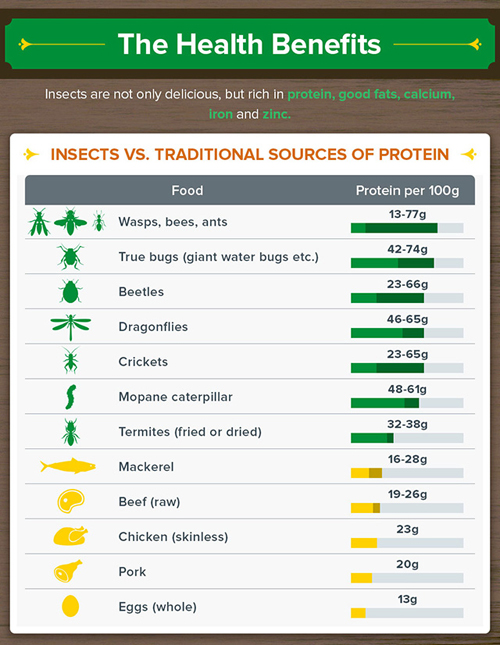 The Health Benefits

Insects are not only delicious, but rich in protein, good fats, calcium, iron and zinc.

INSECTS VS. TRADITIONAL SOURCES OF PROTEIN

| Food | Protein per 100g |
|---|---|
| Wasps, bees, ants | 13-77g |
| True bugs (giant water bugs etc.) | 42-74g |
| Beetles | 23-66g |
| Dragonflies | 46-65g |
| Crickets | 23-65g |
| Mopane caterpillar | 48-61g |
| Termites (fried or dried) | 32-38g |
| Mackerel | 16-28g |
| Beef (raw) | 19-26g |
| Chicken (skinless) | 23g |
| Pork | 20g |
| Eggs (whole) | 13g |