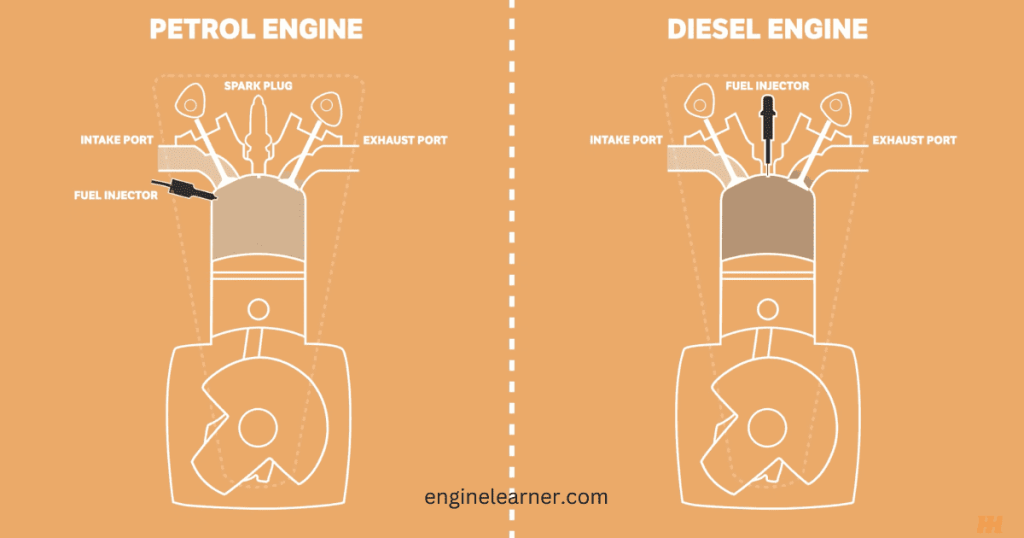 PETROL ENGINE

SPARK PLUG

INTAKE PORT

EXHAUST PORT

FUEL INJECTOR

DIESEL ENGINE

FUEL INJECTOR

INTAKE PORT

EXHAUST PORT

enginelearner.com