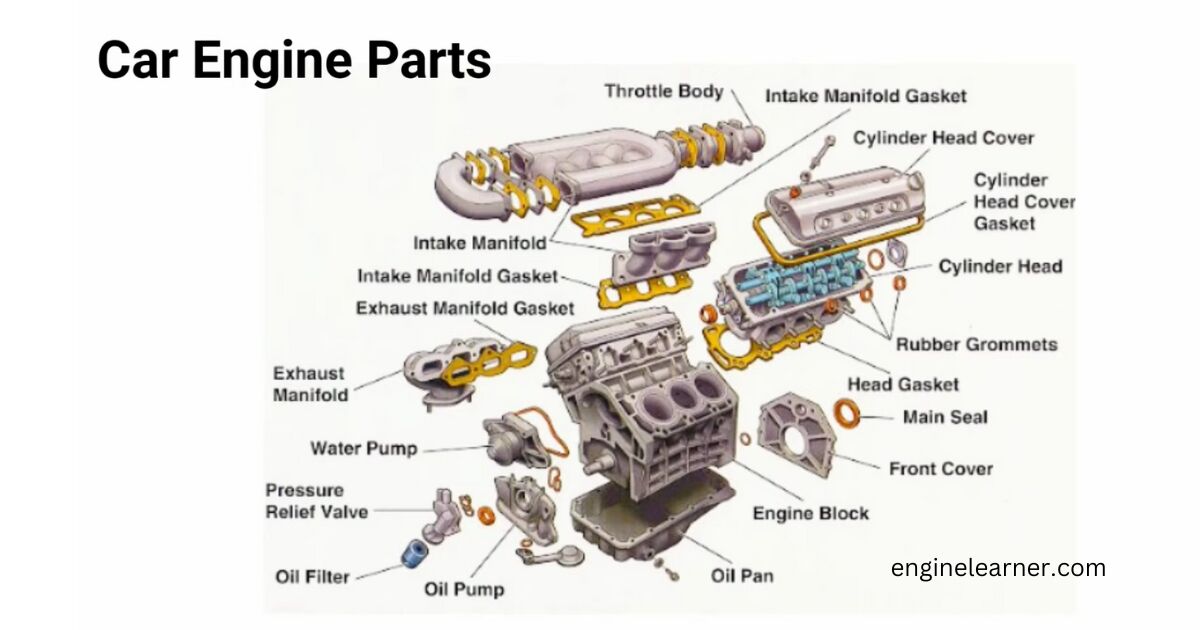 Car Engine Parts

Throttle Body
Intake Manifold Gasket
Cylinder Head Cover
Cylinder Head Cover Gasket
Intake Manifold
Intake Manifold Gasket
Cylinder Head
Exhaust Manifold Gasket
Rubber Grommets
Exhaust Manifold
Head Gasket
Main Seal
Water Pump
Front Cover
Pressure Relief Valve
Engine Block
Oil Filter
Oil Pump
Oil Pan

enginelearner.com