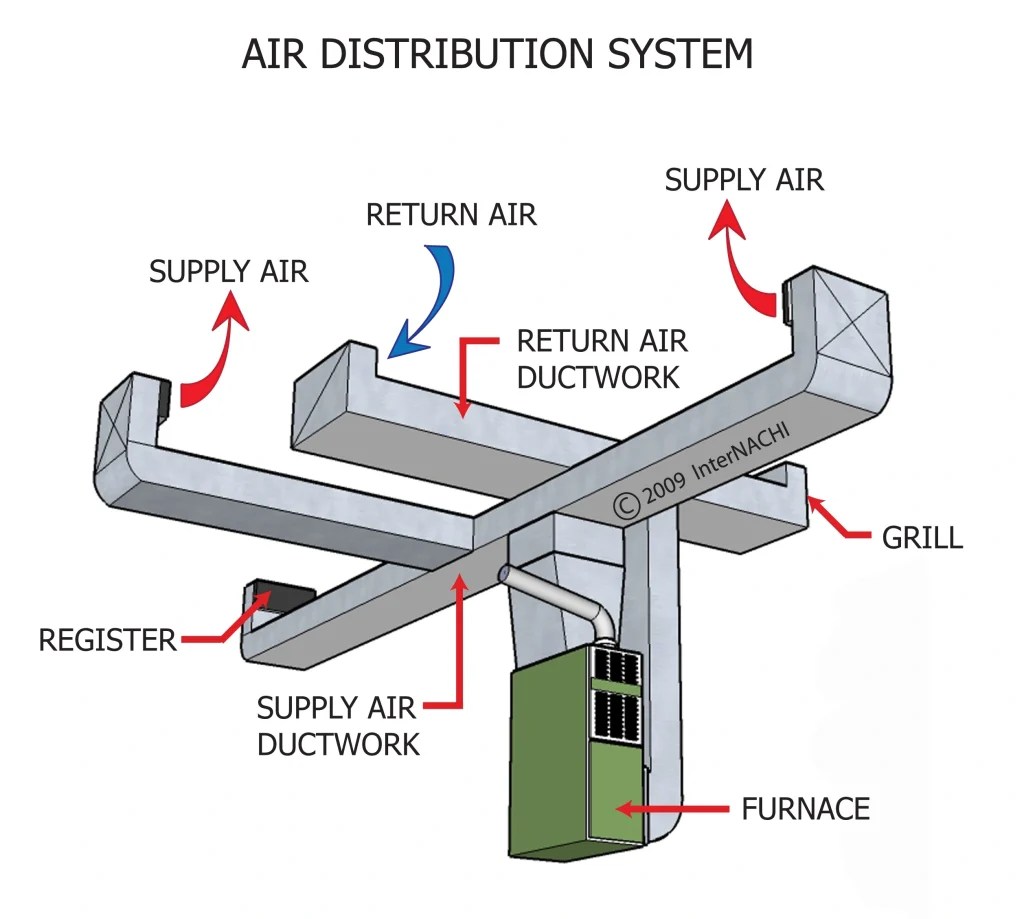 AIR DISTRIBUTION SYSTEM

SUPPLY AIR

RETURN AIR

SUPPLY AIR

RETURN AIR DUCTWORK

© 2009 InterNACHI

GRILL

REGISTER

SUPPLY AIR DUCTWORK

FURNACE