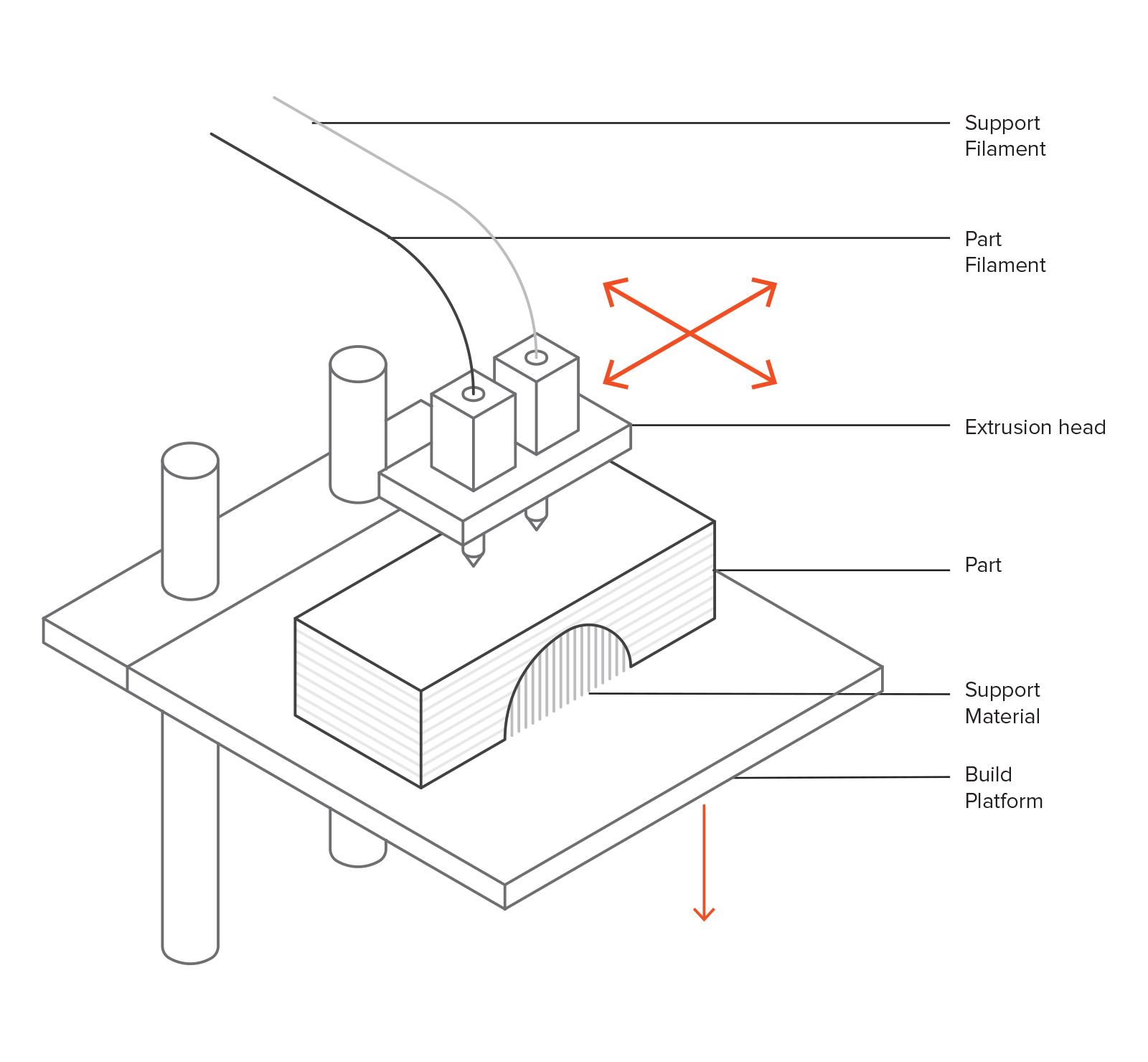 Support Filament

Part Filament

Extrusion head

Part

Support Material

Build Platform