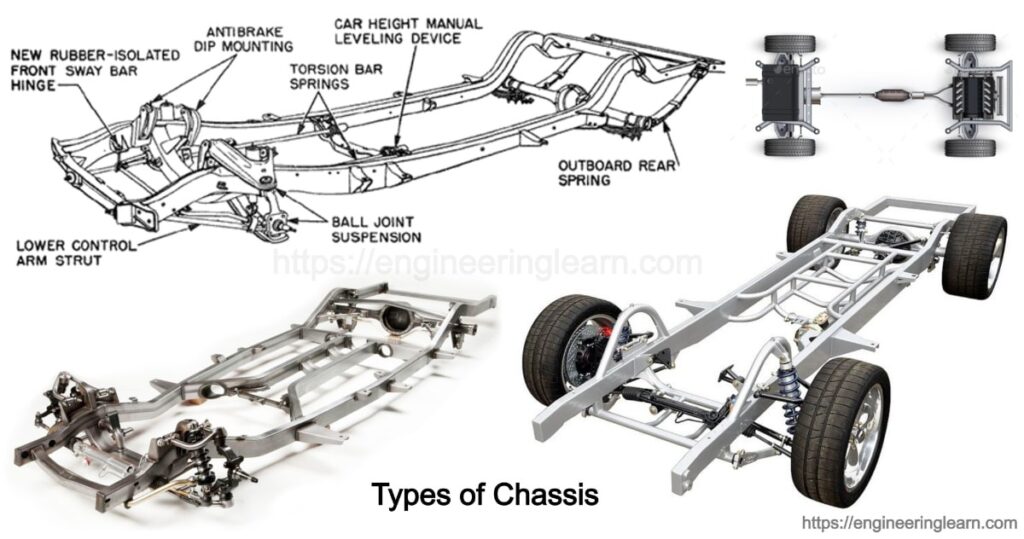 NEW RUBBER-ISOLATED FRONT SWAY BAR HINGE

ANTIBRAKE DIP MOUNTING

CAR HEIGHT MANUAL LEVELING DEVICE

TORSION BAR SPRINGS

OUTBOARD REAR SPRING

BALL JOINT SUSPENSION

LOWER CONTROL ARM STRUT

https://engineeringlearn.com

Types of Chassis

https://engineeringlearn.com