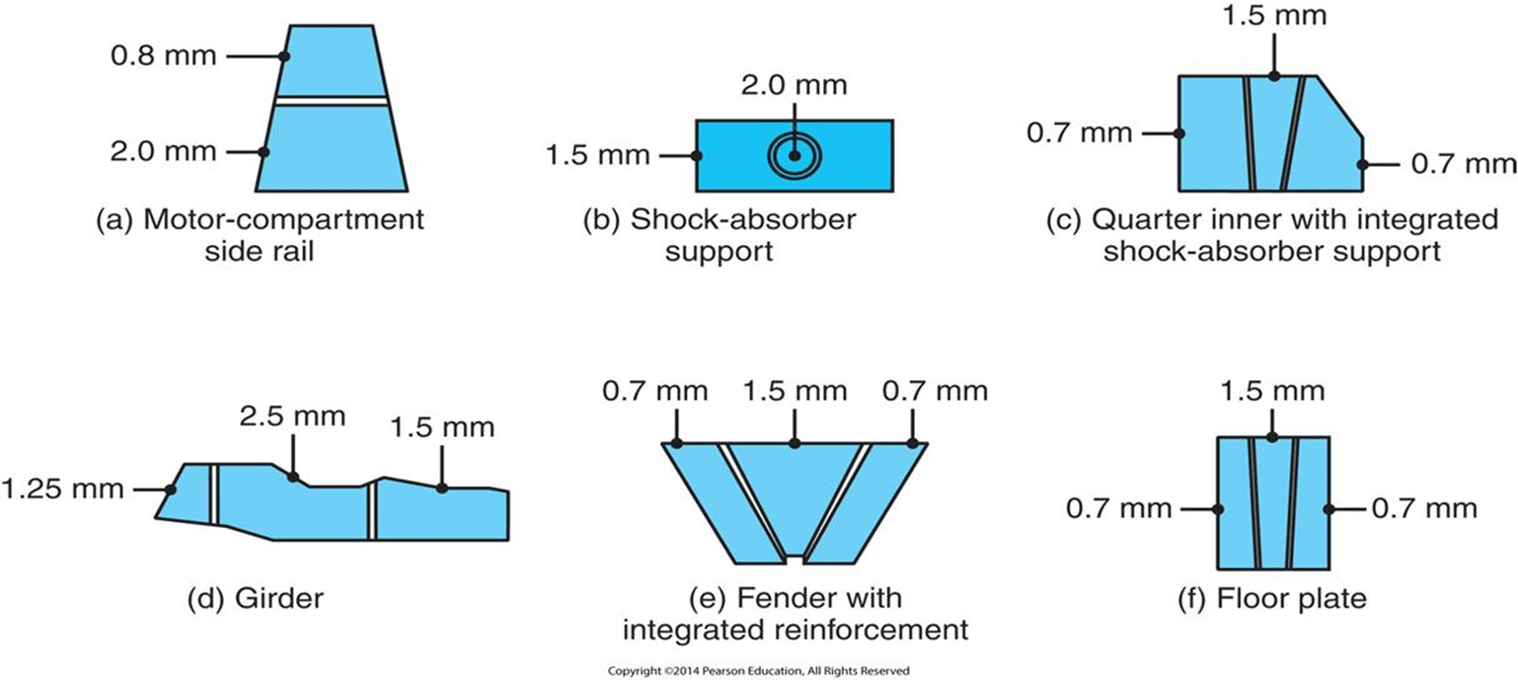 0.8 mm
2.0 mm
(a) Motor-compartment side rail

2.0 mm
1.5 mm
(b) Shock-absorber support

1.5 mm
0.7 mm
0.7 mm
(c) Quarter inner with integrated shock-absorber support

2.5 mm
1.5 mm
1.25 mm
(d) Girder

0.7 mm
1.5 mm
0.7 mm
(e) Fender with integrated reinforcement

1.5 mm
0.7 mm
0.7 mm
(f) Floor plate

Copyright ©2014 Pearson Education, All Rights Reserved