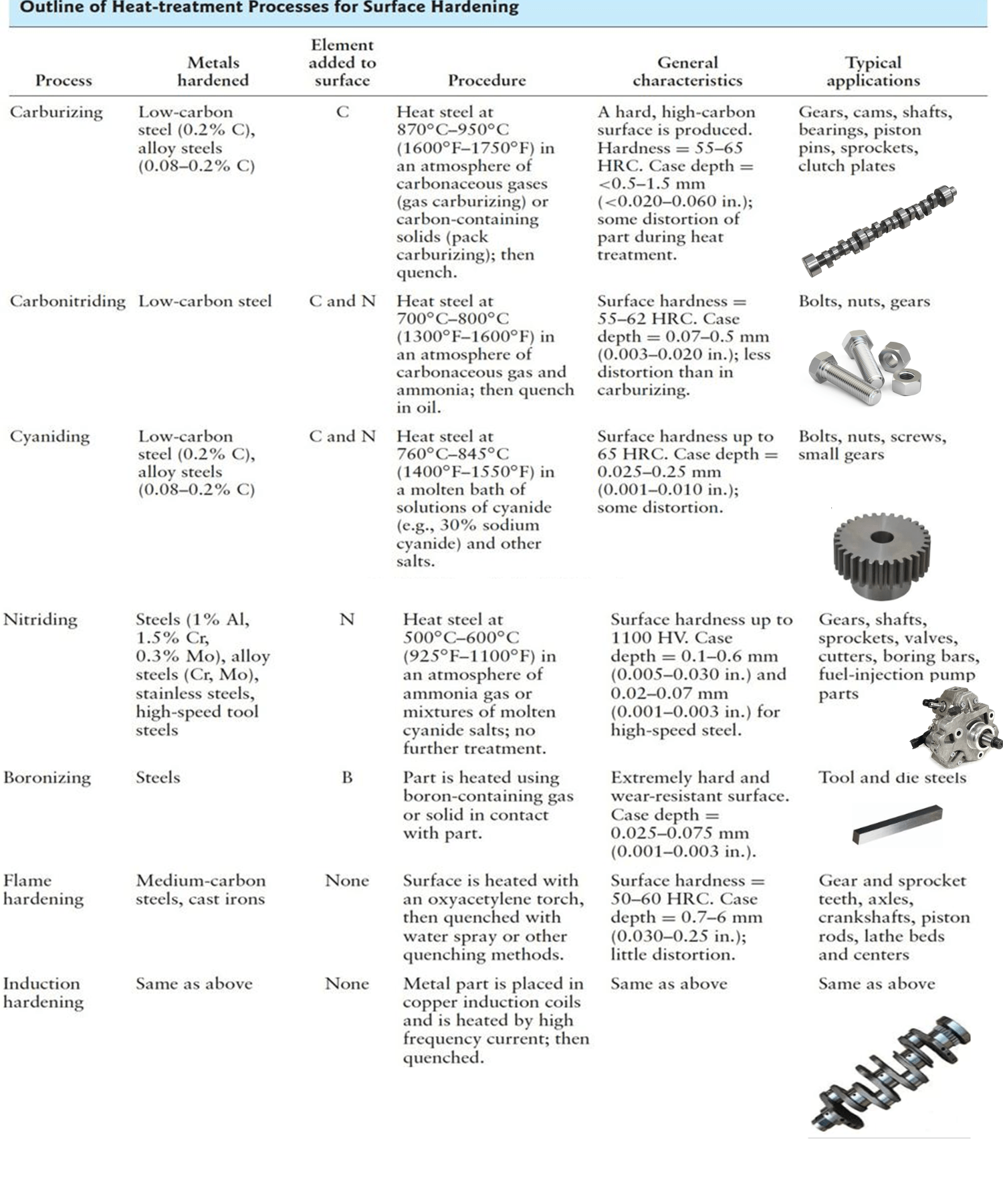 Outline of Heat-treatment Processes for Surface Hardening

| Process | Metals hardened | Element added to surface | Procedure | General characteristics | Typical applications |
|---|---|---|---|---|---|
| Carburizing | Low-carbon steel (0.2% C), alloy steels (0.08–0.2% C) | C | Heat steel at 870°C–950°C (1600°F–1750°F) in an atmosphere of carbonaceous gases (gas carburizing) or carbon-containing solids (pack carburizing); then quench. | A hard, high-carbon surface is produced. Hardness = 55–65 HRC. Case depth = <0.5–1.5 mm (<0.020–0.060 in.); some distortion of part during heat treatment. | Gears, cams, shafts, bearings, piston pins, sprockets, clutch plates |
| Carbonitriding | Low-carbon steel | C and N | Heat steel at 700°C–800°C (1300°F–1600°F) in an atmosphere of carbonaceous gas and ammonia; then quench in oil. | Surface hardness = 55–62 HRC. Case depth = 0.07–0.5 mm (0.003–0.020 in.); less distortion than in carburizing. | Bolts, nuts, gears |
| Cyaniding | Low-carbon steel (0.2% C), alloy steels (0.08–0.2% C) | C and N | Heat steel at 760°C–845°C (1400°F–1550°F) in a molten bath of solutions of cyanide (e.g., 30% sodium cyanide) and other salts. | Surface hardness up to 65 HRC. Case depth = 0.025–0.25 mm (0.001–0.010 in.); some distortion. | Bolts, nuts, screws, small gears |
| Nitriding | Steels (1% Al, 1.5% Cr, 0.3% Mo), alloy steels (Cr, Mo), stainless steels, high-speed tool steels | N | Heat steel at 500°C–600°C (925°F–1100°F) in an atmosphere of ammonia gas or mixtures of molten cyanide salts; no further treatment. | Surface hardness up to 1100 HV. Case depth = 0.1–0.6 mm (0.005–0.030 in.) and 0.02–0.07 mm (0.001–0.003 in.) for high-speed steel. | Gears, shafts, sprockets, valves, cutters, boring bars, fuel-injection pump parts |
| Boronizing | Steels | B | Part is heated using boron-containing gas or solid in contact with part. | Extremely hard and wear-resistant surface. Case depth = 0.025–0.075 mm (0.001–0.003 in.). | Tool and die steels |
| Flame hardening | Medium-carbon steels, cast irons | None | Surface is heated with an oxyacetylene torch, then quenched with water spray or other quenching methods. | Surface hardness = 50–60 HRC. Case depth = 0.7–6 mm (0.030–0.25 in.); little distortion. | Gear and sprocket teeth, axles, crankshafts, piston rods, lathe beds and centers |
| Induction hardening | Same as above | None | Metal part is placed in copper induction coils and is heated by high frequency current; then quenched. | Same as above | Same as above |