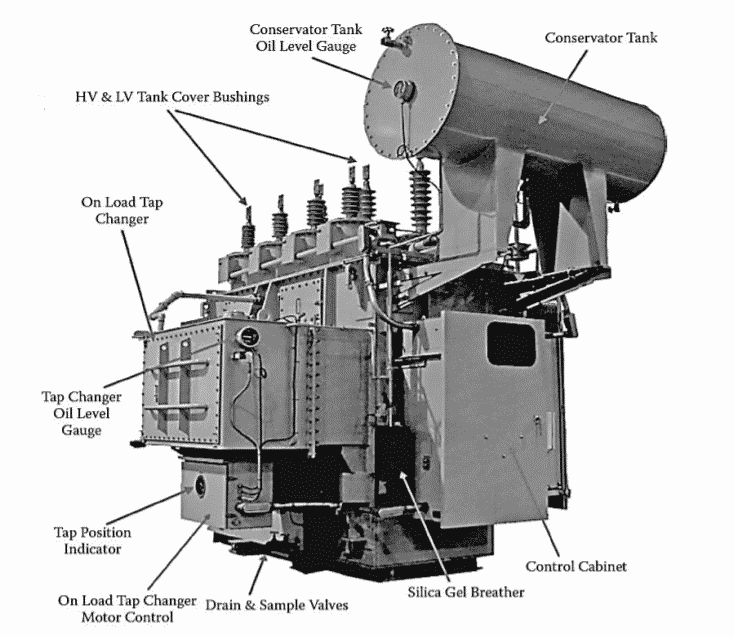 Conservator Tank Oil Level Gauge

Conservator Tank

HV & LV Tank Cover Bushings

On Load Tap Changer

Tap Changer Oil Level Gauge

Tap Position Indicator

On Load Tap Changer Motor Control

Drain & Sample Valves

Silica Gel Breather

Control Cabinet