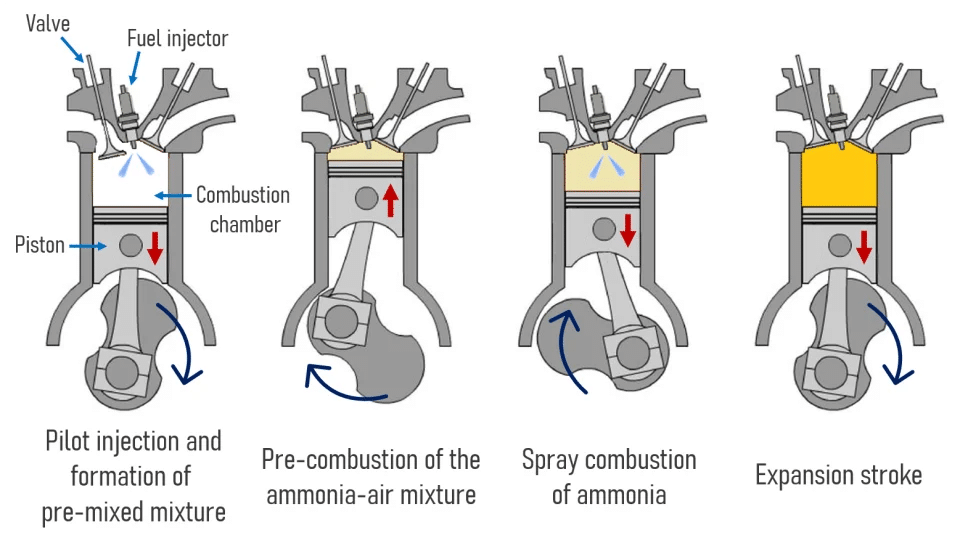 Valve
Fuel injector
Combustion chamber
Piston

Pilot injection and formation of pre-mixed mixture

Pre-combustion of the ammonia-air mixture

Spray combustion of ammonia

Expansion stroke