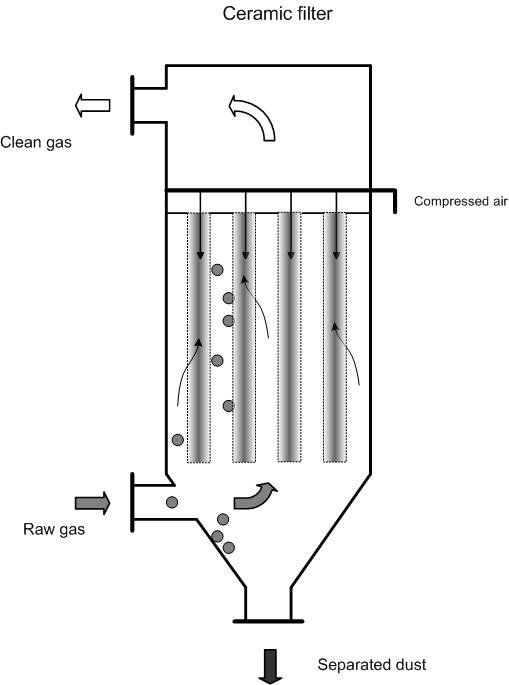 Ceramic filter

Clean gas

Compressed air

Raw gas

Separated dust