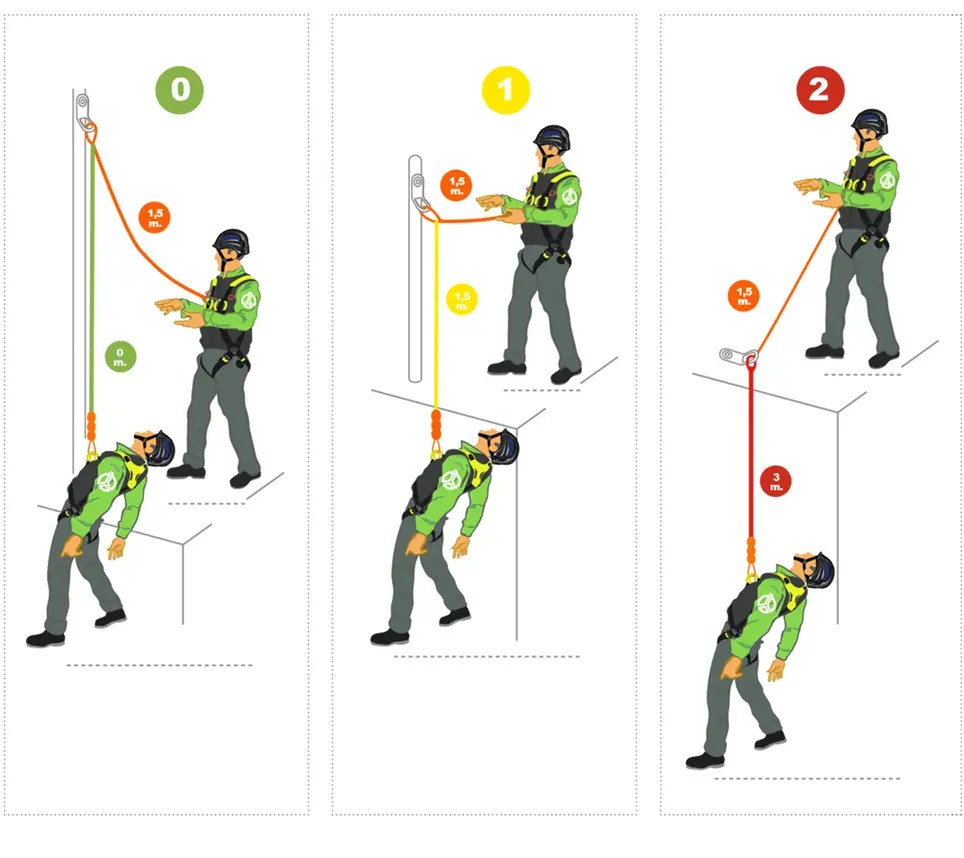 0

1,5 m.

0 m.

1

1,5 m.

1,5 m.

2

1,5 m.

3 m.