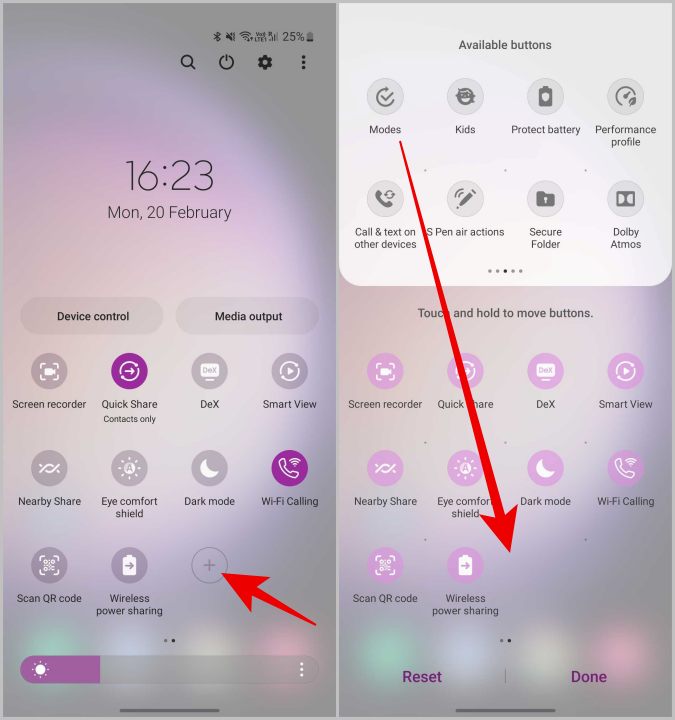 25%

16:23
Mon, 20 February

Device control
Media output

Screen recorder
Quick Share
Contacts only
DeX
Smart View

Nearby Share
Eye comfort shield
Dark mode
Wi-Fi Calling

Scan QR code
Wireless power sharing

Available buttons

Modes
Kids
Protect battery
Performance profile

Call & text on other devices
S Pen air actions
Secure Folder
Dolby Atmos

Touch and hold to move buttons.

Screen recorder
Quick Share
DeX
Smart View

Nearby Share
Eye comfort shield
Dark mode
Wi-Fi Calling

Scan QR code
Wireless power sharing

Reset
Done