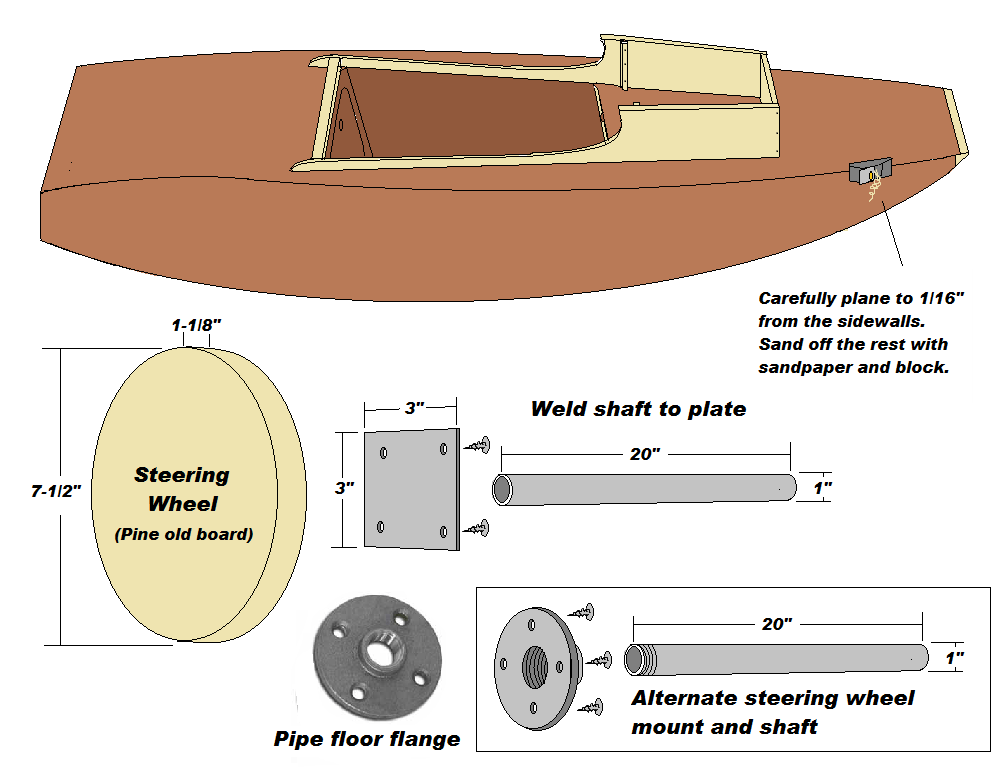 Carefully plane to 1/16" from the sidewalls. Sand off the rest with sandpaper and block.

1-1/8"

7-1/2"

Steering Wheel
(Pine old board)

3"

3"

Weld shaft to plate

20"

1"

Pipe floor flange

20"

1"

Alternate steering wheel mount and shaft