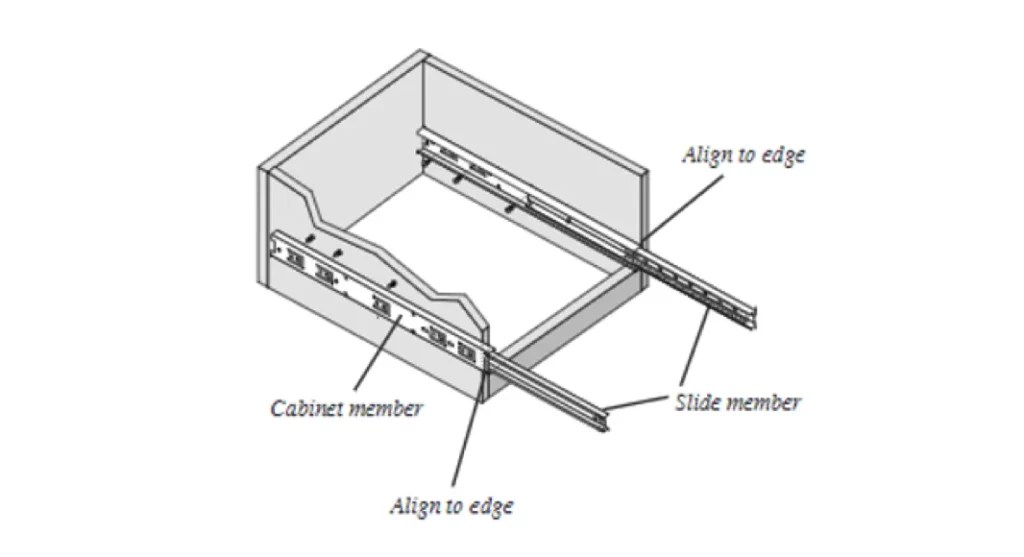 Align to edge

Cabinet member

Slide member

Align to edge