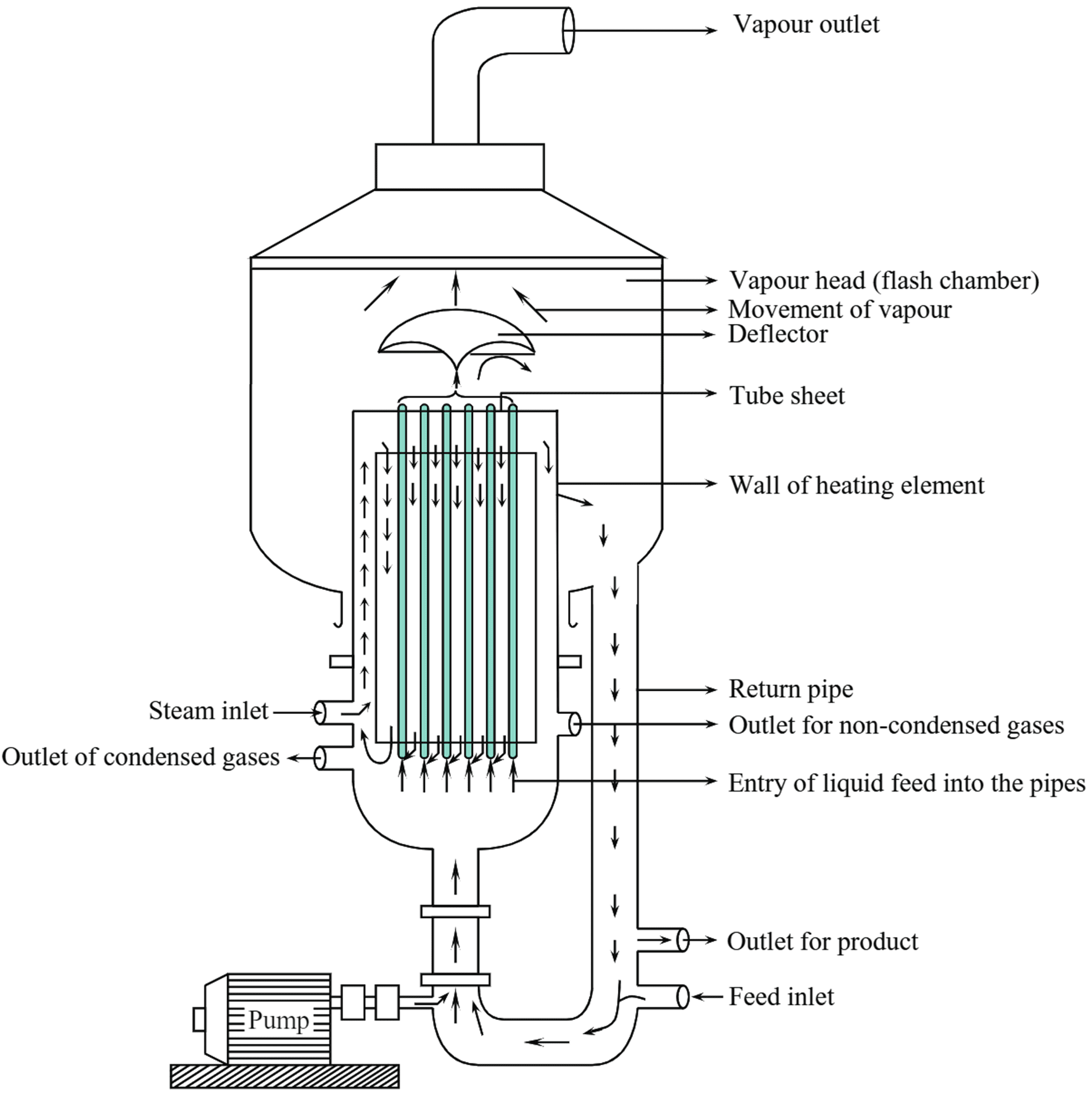 Vapour outlet

Vapour head (flash chamber)
Movement of vapour
Deflector

Tube sheet

Wall of heating element

Return pipe
Steam inlet
Outlet for non-condensed gases
Outlet of condensed gases
Entry of liquid feed into the pipes

Outlet for product
Feed inlet
Pump