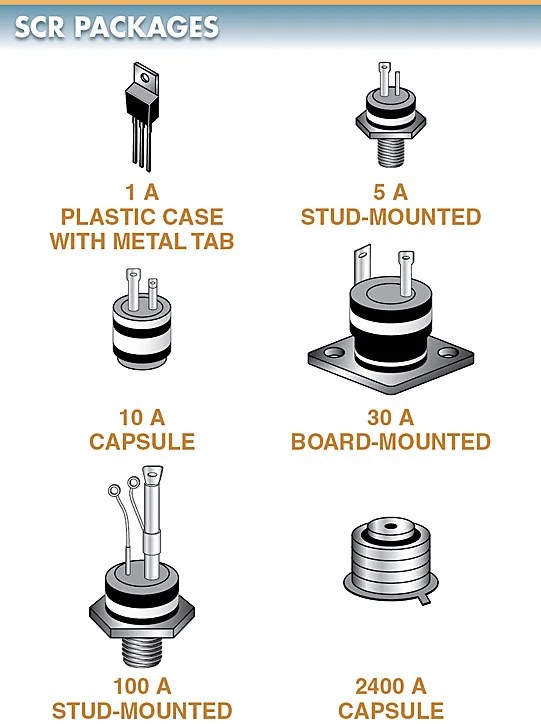 SCR PACKAGES

1 A
PLASTIC CASE
WITH METAL TAB

5 A
STUD-MOUNTED

10 A
CAPSULE

30 A
BOARD-MOUNTED

100 A
STUD-MOUNTED

2400 A
CAPSULE