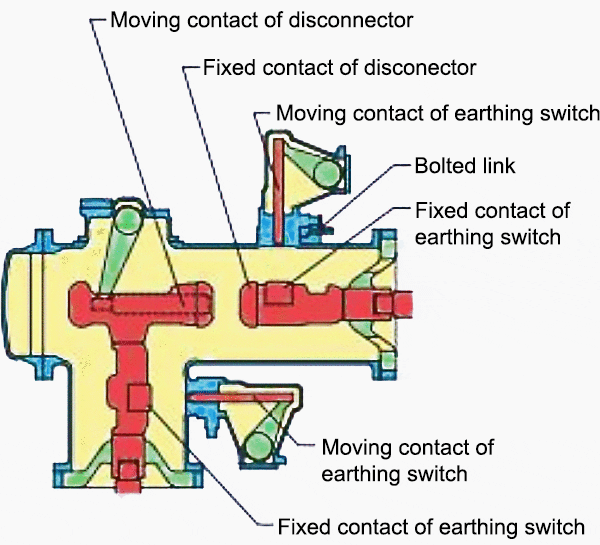 Moving contact of disconnector

Fixed contact of disconector

Moving contact of earthing switch

Bolted link

Fixed contact of earthing switch

Moving contact of earthing switch

Fixed contact of earthing switch