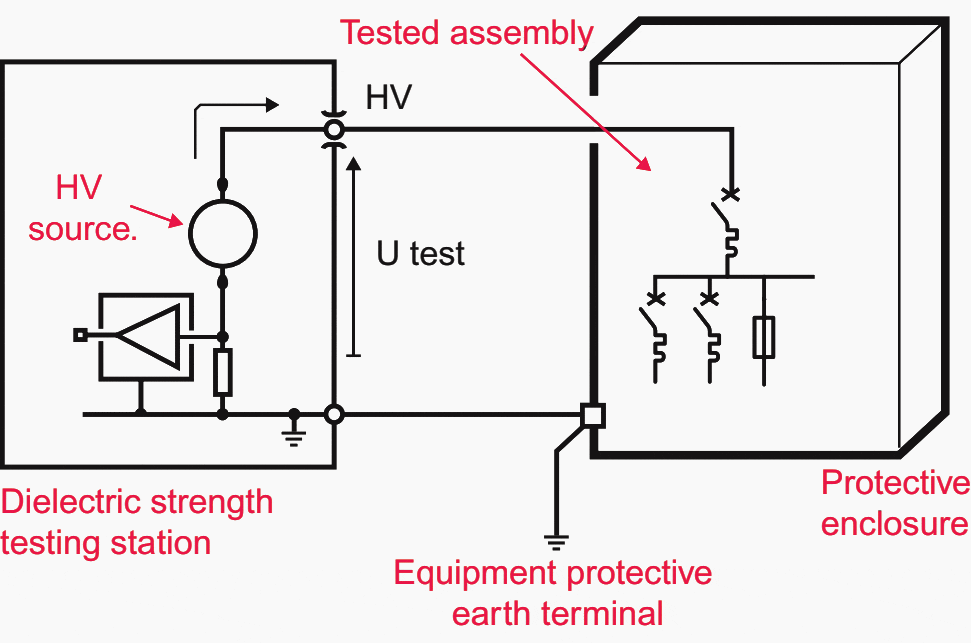 Tested assembly

HV

HV source.

U test

Dielectric strength testing station

Equipment protective earth terminal

Protective enclosure