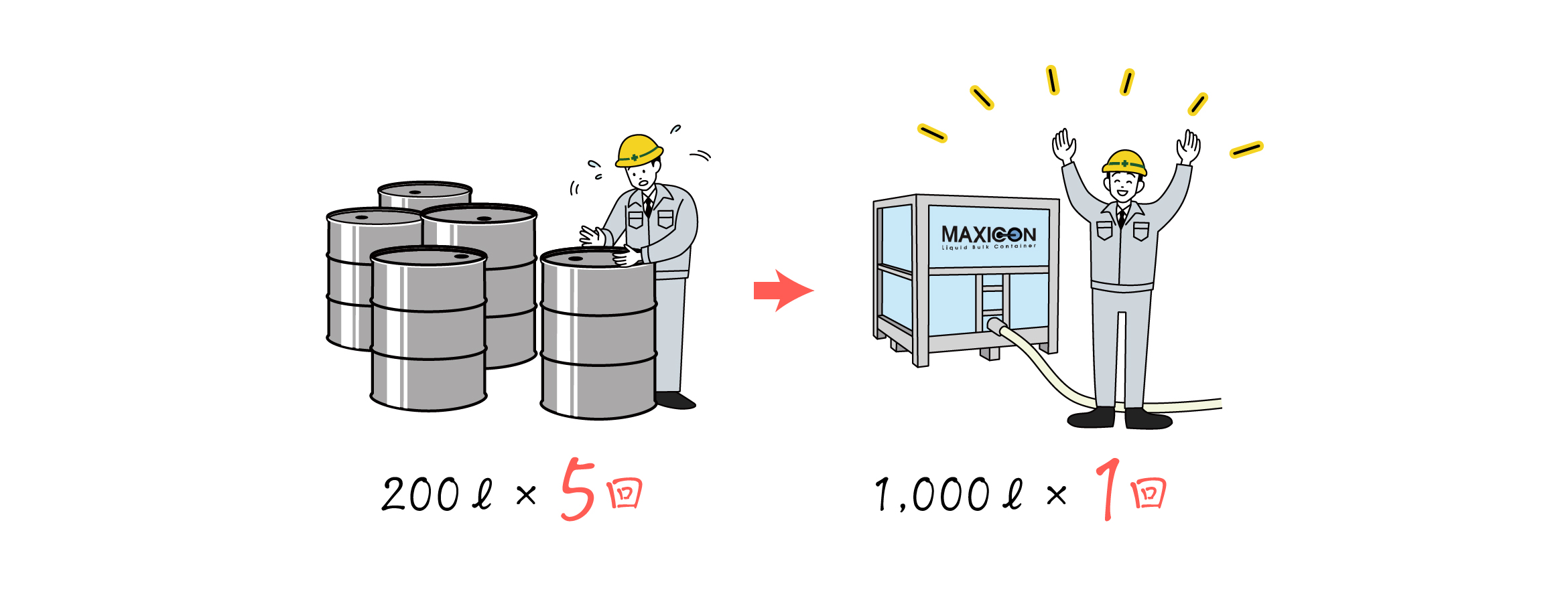 MAXICON
Liquid Bulk Container

200ℓ × 5回

1,000ℓ × 1回