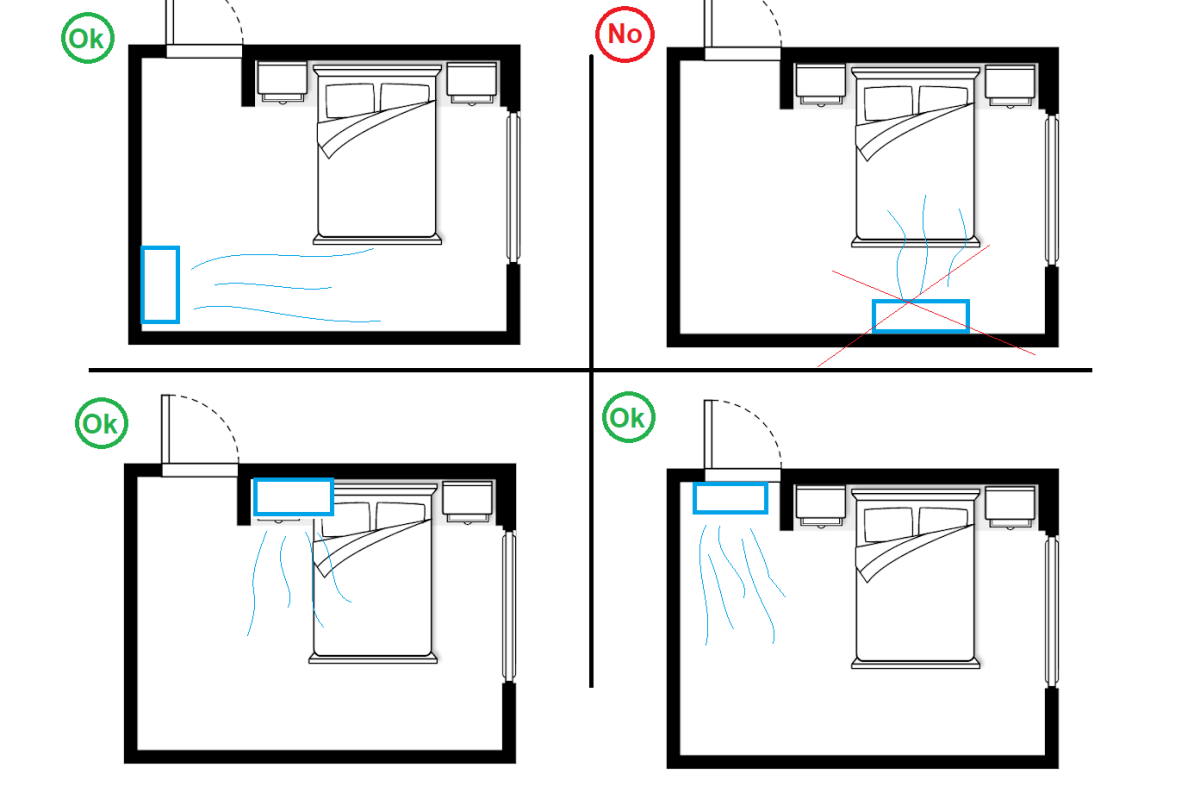 Ok

No

Ok

Ok