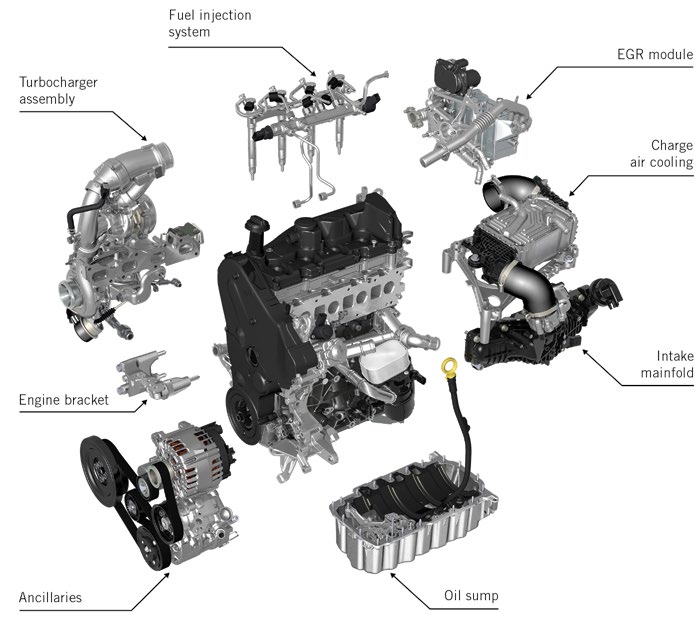 Fuel injection system

EGR module

Turbocharger assembly

Charge air cooling

Intake mainfold

Engine bracket

Ancillaries

Oil sump