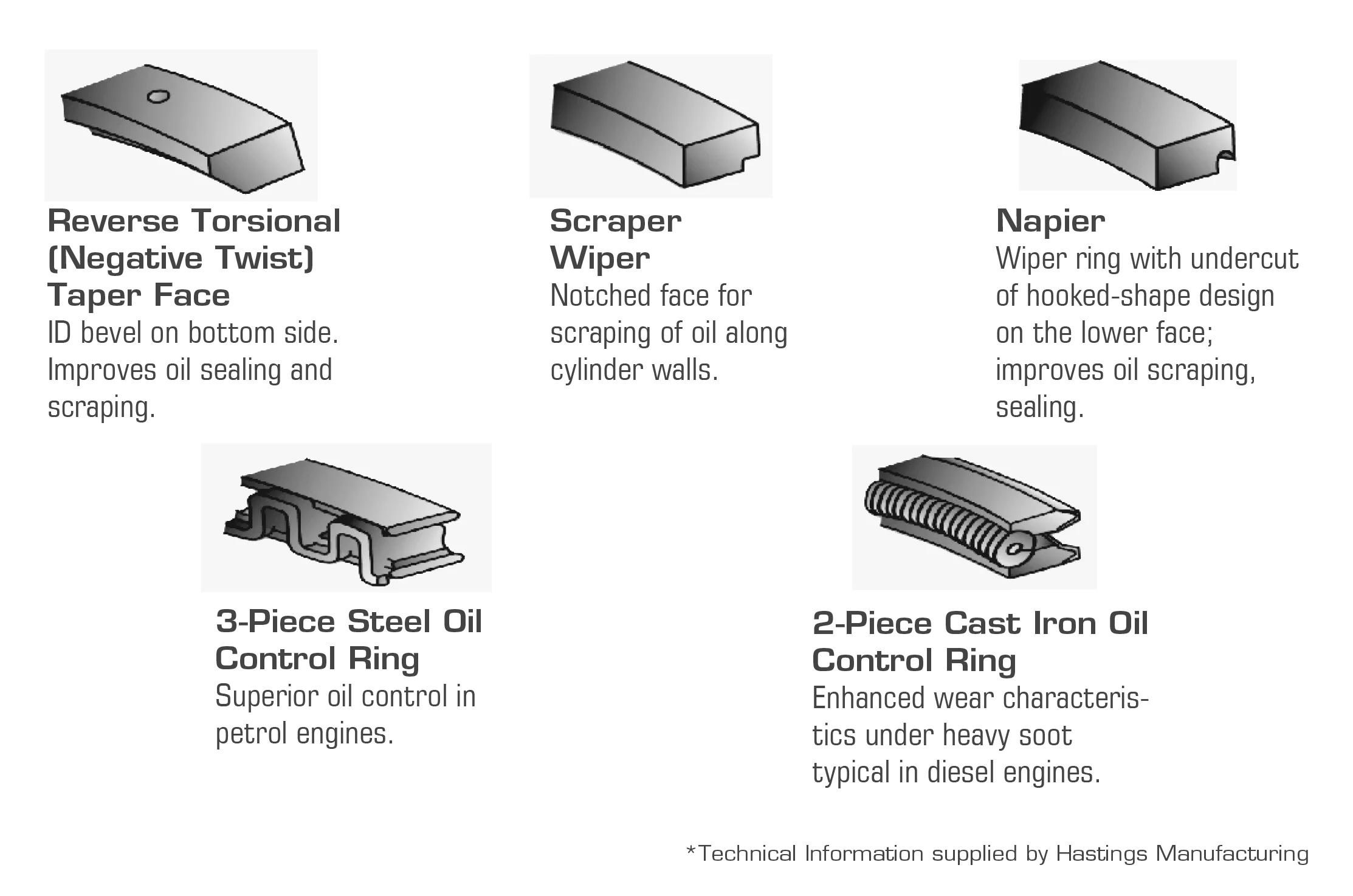 Reverse Torsional (Negative Twist) Taper Face
ID bevel on bottom side. Improves oil sealing and scraping.

Scraper Wiper
Notched face for scraping of oil along cylinder walls.

Napier
Wiper ring with undercut of hooked-shape design on the lower face; improves oil scraping, sealing.

3-Piece Steel Oil Control Ring
Superior oil control in petrol engines.

2-Piece Cast Iron Oil Control Ring
Enhanced wear characteristics under heavy soot typical in diesel engines.

*Technical Information supplied by Hastings Manufacturing