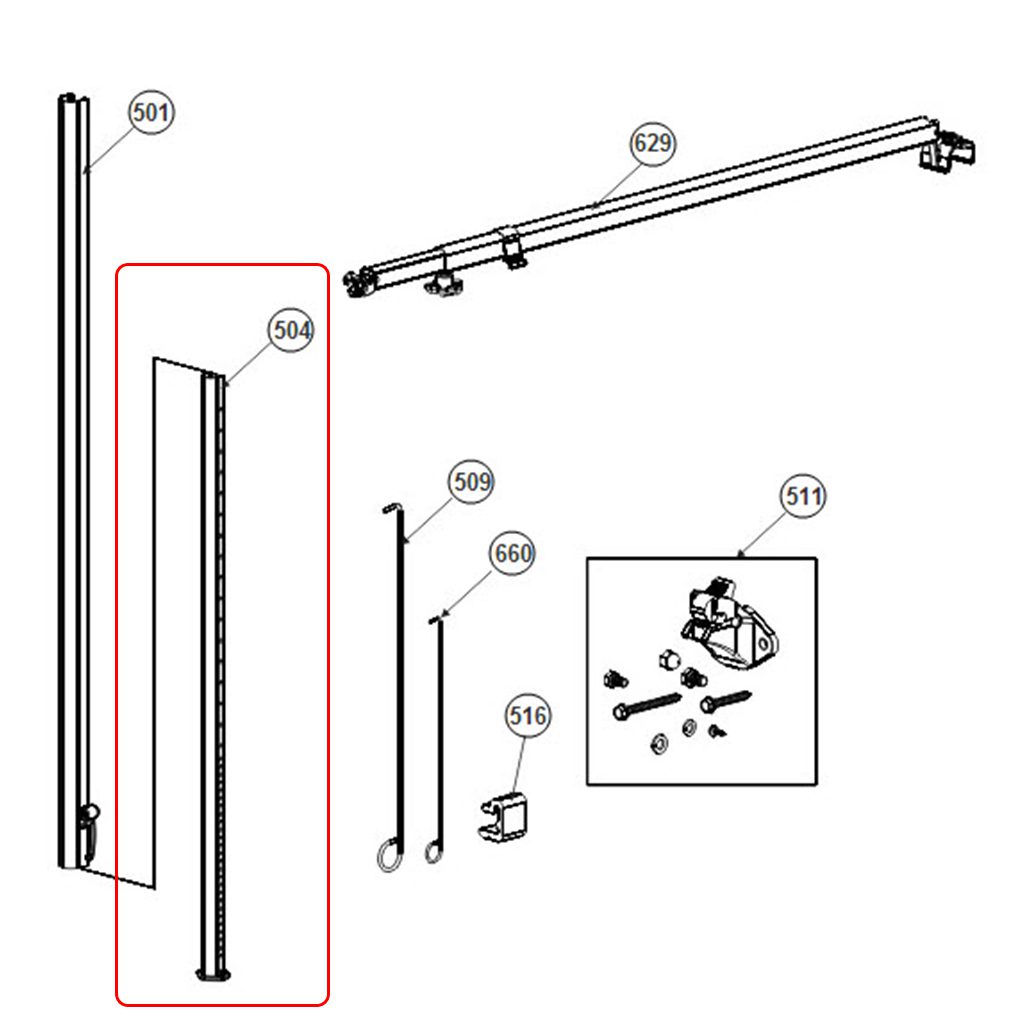 501
629
504
509
660
511
516