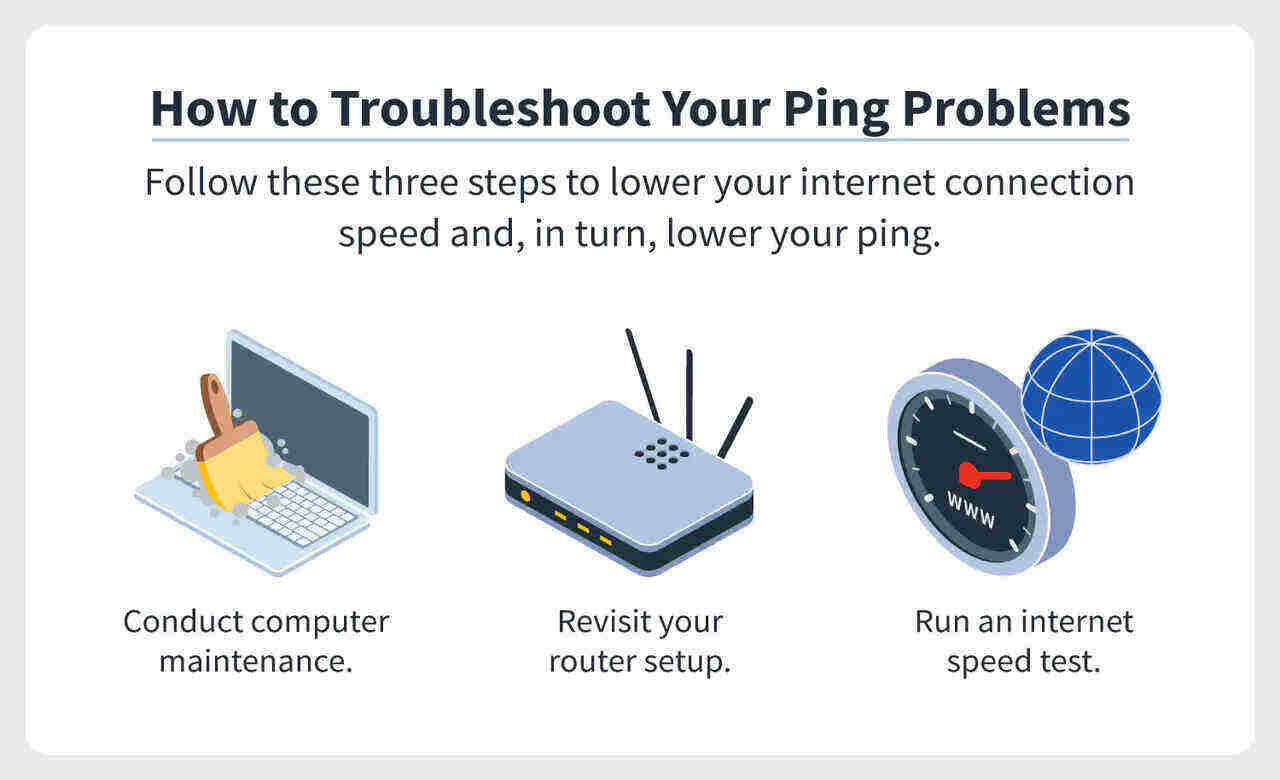 How to Troubleshoot Your Ping Problems

Follow these three steps to lower your internet connection speed and, in turn, lower your ping.

WWW

Conduct computer maintenance.

Revisit your router setup.

Run an internet speed test.