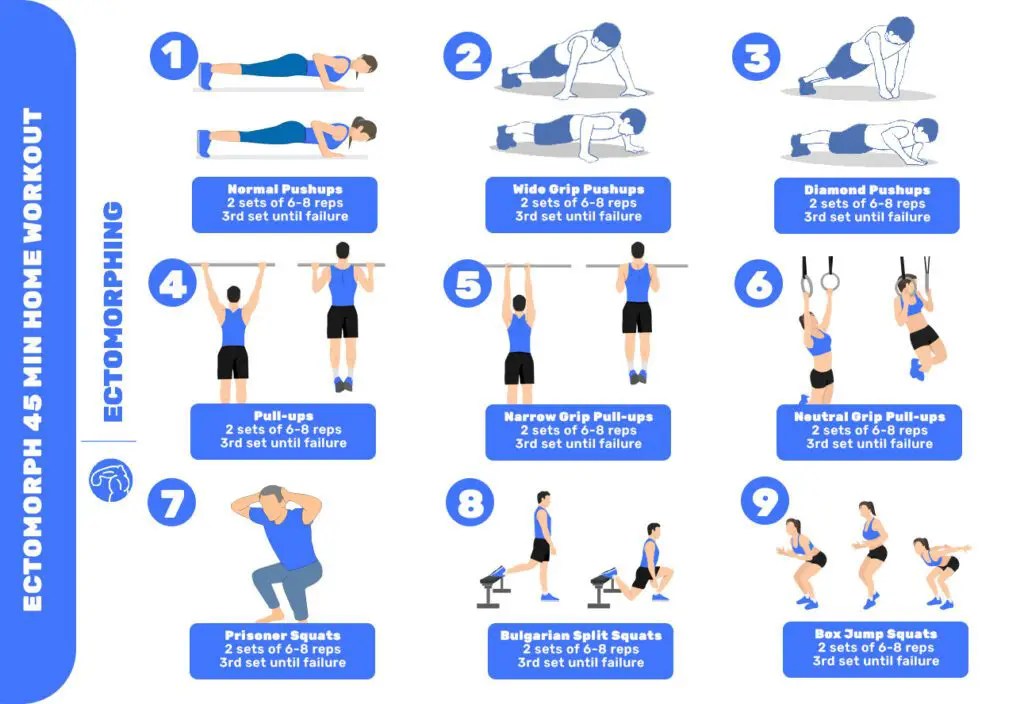 ECTOMORPH 45 MIN HOME WORKOUT

ECTOMORPHING

1
Normal Pushups
2 sets of 6-8 reps
3rd set until failure

2
Wide Grip Pushups
2 sets of 6-8 reps
3rd set until failure

3
Diamond Pushups
2 sets of 6-8 reps
3rd set until failure

4
Pull-ups
2 sets of 6-8 reps
3rd set until failure

5
Narrow Grip Pull-ups
2 sets of 6-8 reps
3rd set until failure

6
Neutral Grip Pull-ups
2 sets of 6-8 reps
3rd set until failure

7
Prisoner Squats
2 sets of 6-8 reps
3rd set until failure

8
Bulgarian Split Squats
2 sets of 6-8 reps
3rd set until failure

9
Box Jump Squats
2 sets of 6-8 reps
3rd set until failure