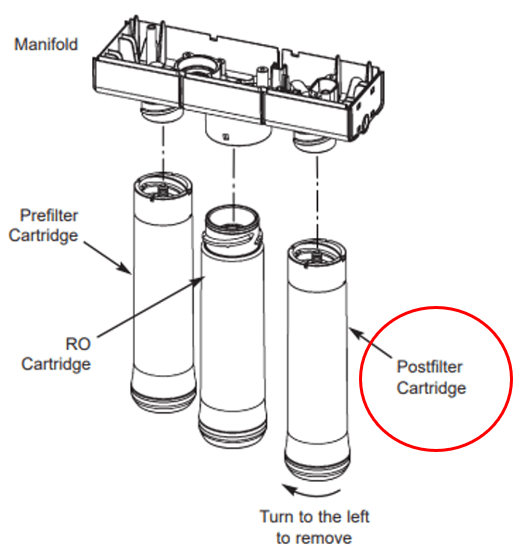 Manifold

Prefilter Cartridge

RO Cartridge

Postfilter Cartridge

Turn to the left to remove