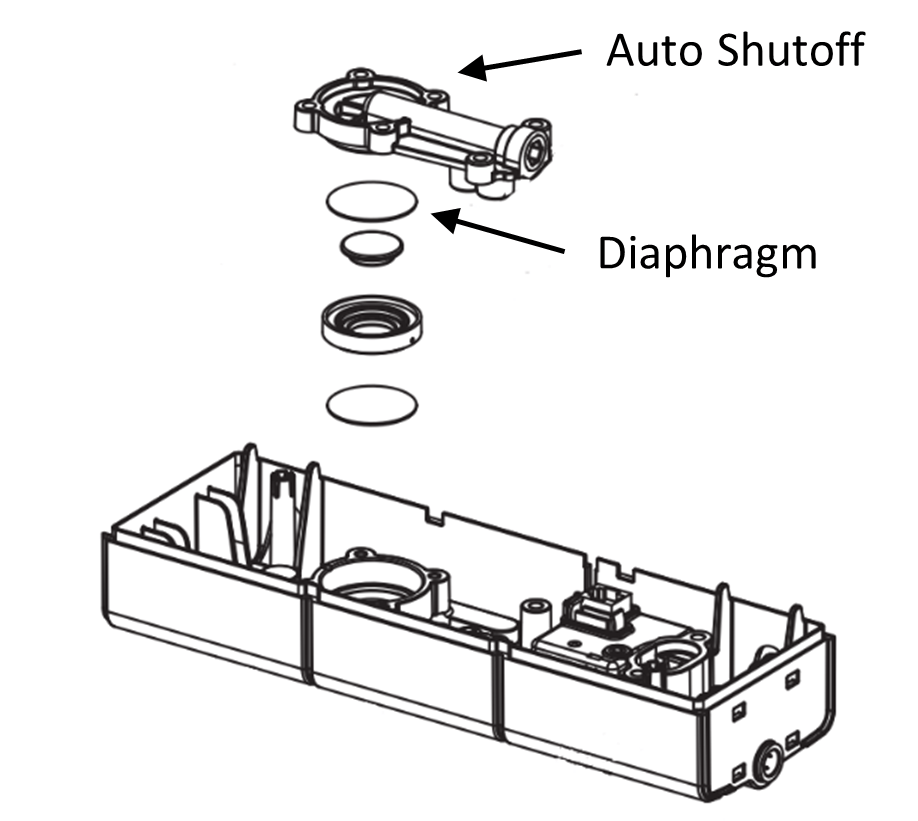 Auto Shutoff

Diaphragm