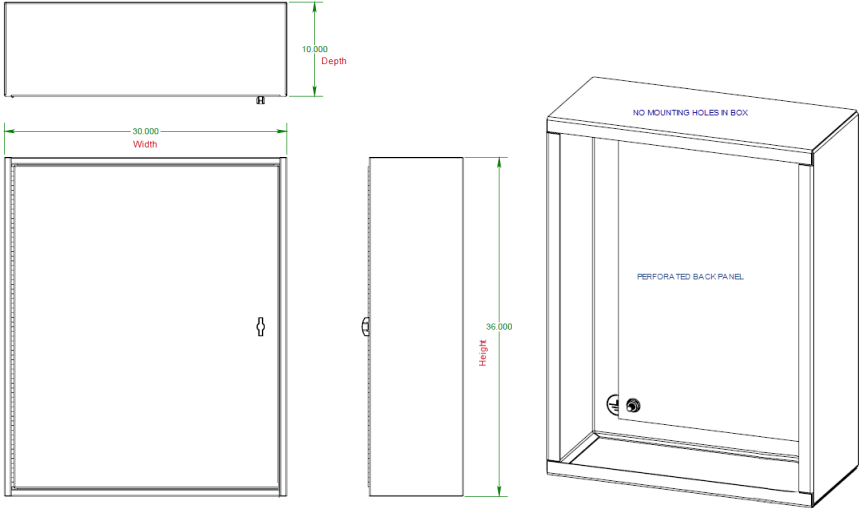 10.000
Depth

30.000
Width

36.000
Height

NO MOUNTING HOLES IN BOX

PERFORATED BACK PANEL