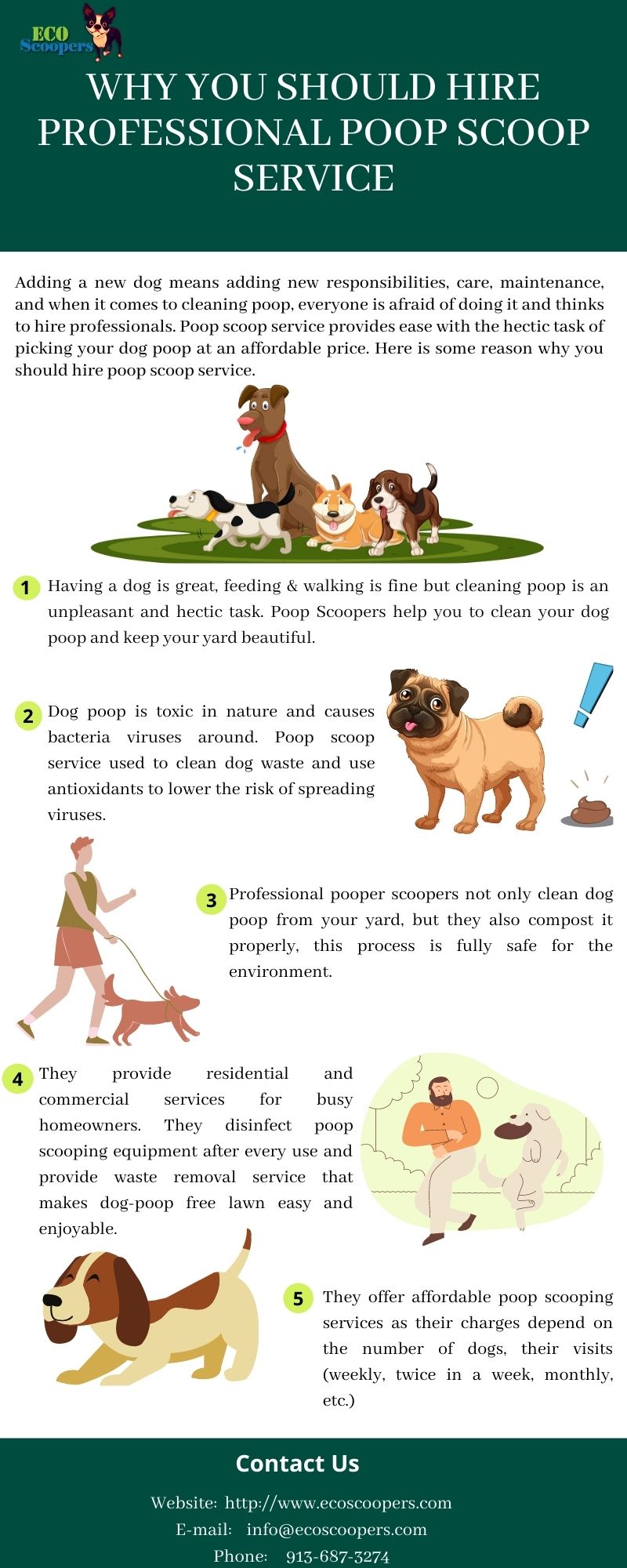 ECO Scoopers

WHY YOU SHOULD HIRE PROFESSIONAL POOP SCOOP SERVICE

Adding a new dog means adding new responsibilities, care, maintenance, and when it comes to cleaning poop, everyone is afraid of doing it and thinks to hire professionals. Poop scoop service provides ease with the hectic task of picking your dog poop at an affordable price. Here is some reason why you should hire poop scoop service.

1 Having a dog is great, feeding & walking is fine but cleaning poop is an unpleasant and hectic task. Poop Scoopers help you to clean your dog poop and keep your yard beautiful.

2 Dog poop is toxic in nature and causes bacteria viruses around. Poop scoop service used to clean dog waste and use antioxidants to lower the risk of spreading viruses.

3 Professional pooper scoopers not only clean dog poop from your yard, but they also compost it properly, this process is fully safe for the environment.

4 They provide residential and commercial services for busy homeowners. They disinfect poop scooping equipment after every use and provide waste removal service that makes dog-poop free lawn easy and enjoyable.

5 They offer affordable poop scooping services as their charges depend on the number of dogs, their visits (weekly, twice in a week, monthly, etc.)

Contact Us

Website: http://www.ecoscoopers.com
E-mail: info@ecoscoopers.com
Phone: 913-687-3274