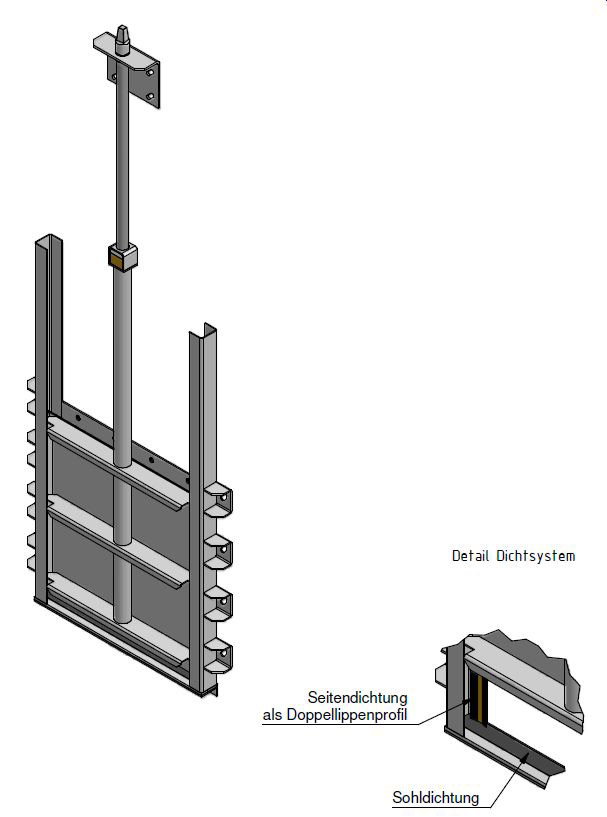 Detail Dichtsystem

Seitendichtung
als Doppellippenprofil

Sohldichtung