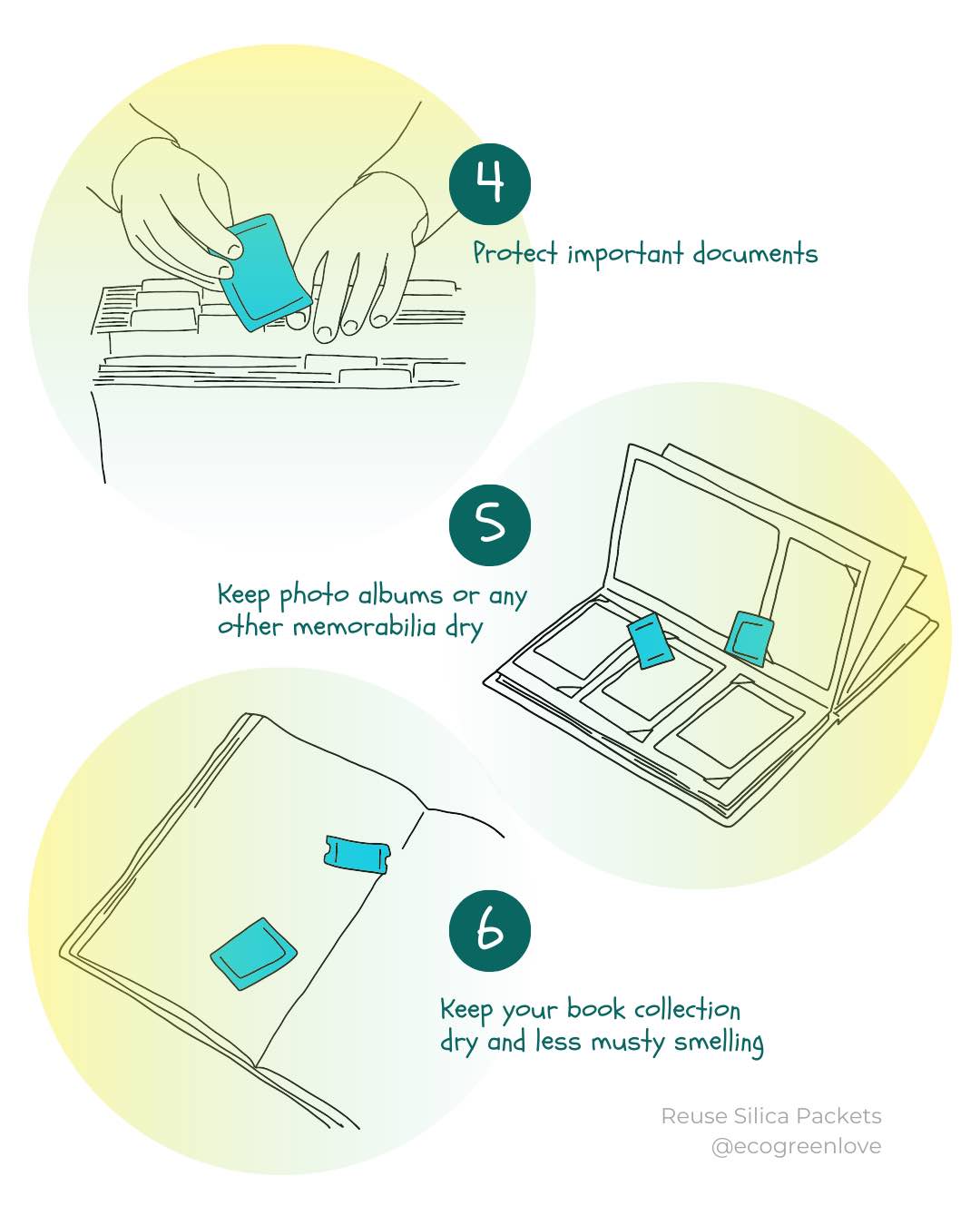 4

Protect important documents

5

Keep photo albums or any other memorabilia dry

6

Keep your book collection dry and less musty smelling

Reuse Silica Packets
@ecogreenlove