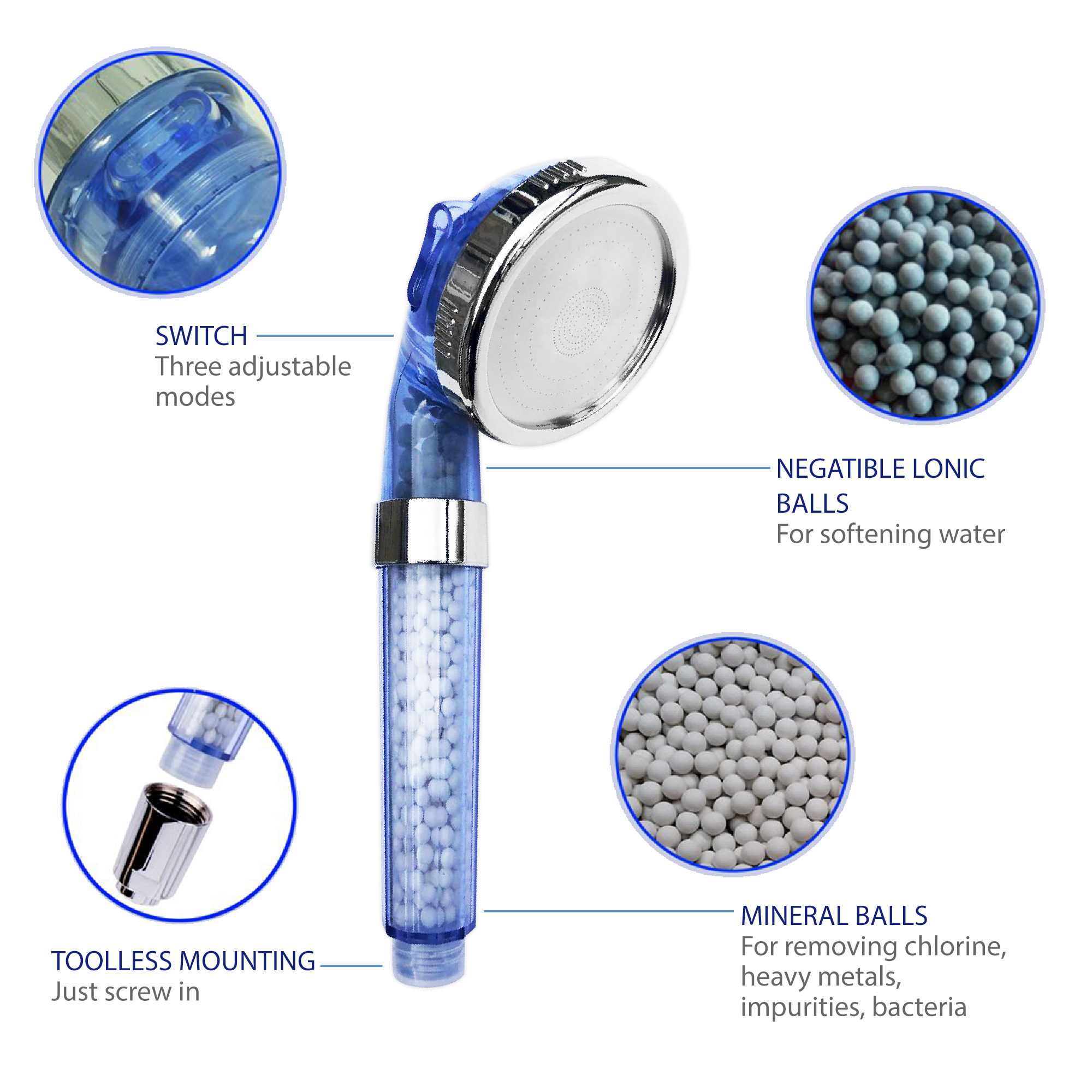 SWITCH
Three adjustable modes

NEGATIBLE LONIC BALLS
For softening water

TOOLLESS MOUNTING
Just screw in

MINERAL BALLS
For removing chlorine, heavy metals, impurities, bacteria