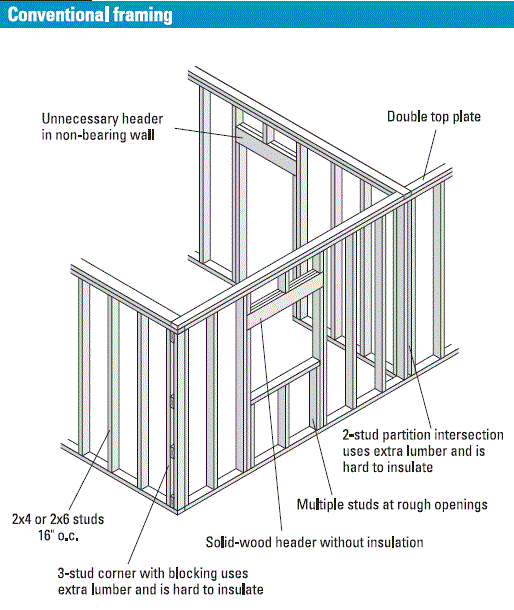 Conventional framing

Unnecessary header in non-bearing wall

Double top plate

2-stud partition intersection uses extra lumber and is hard to insulate

Multiple studs at rough openings

2x4 or 2x6 studs 16" o.c.

Solid-wood header without insulation

3-stud corner with blocking uses extra lumber and is hard to insulate