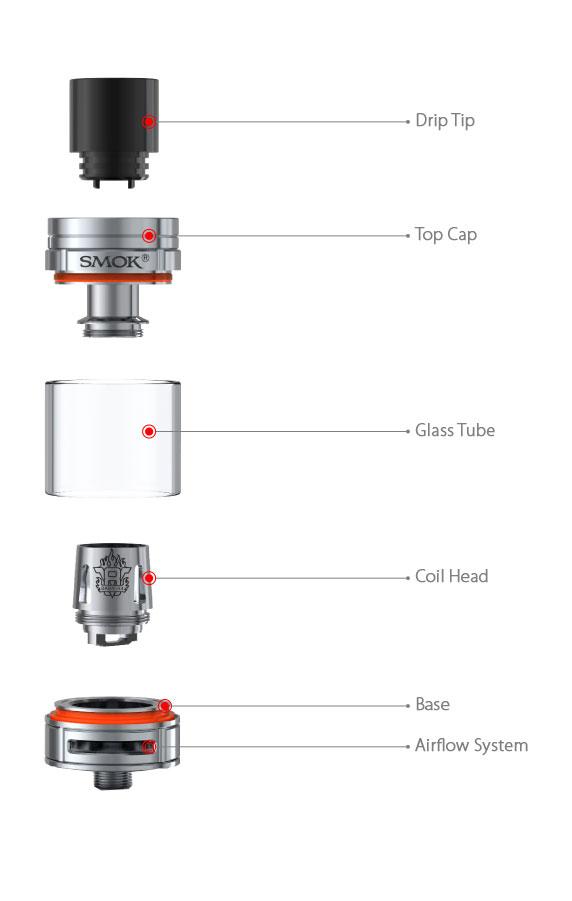 Drip Tip

SMOK®

Top Cap

Glass Tube

Coil Head

Base

Airflow System