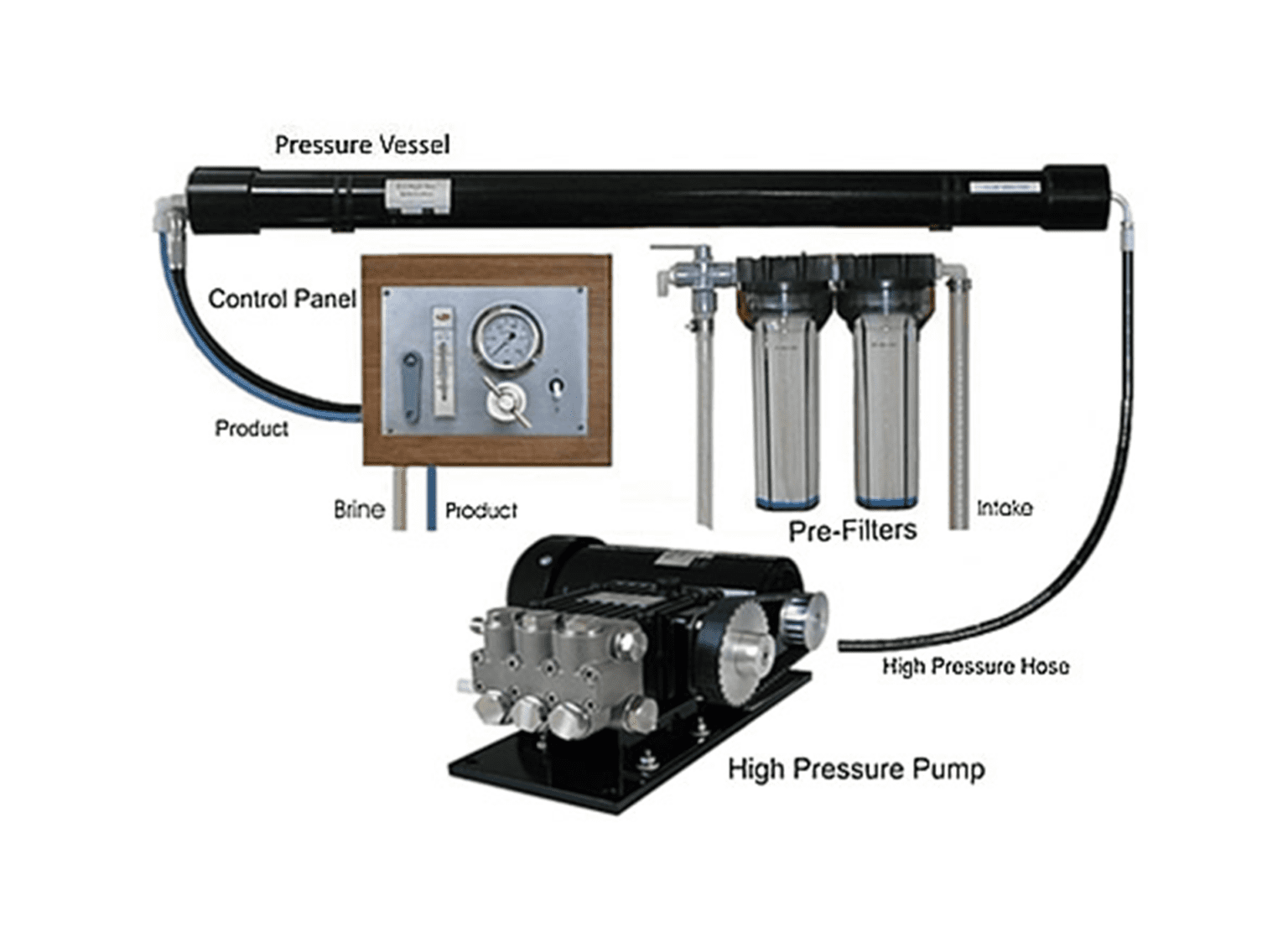 Pressure Vessel

Control Panel

Product

Brine

Product

Pre-Filters

Intake

High Pressure Hose

High Pressure Pump