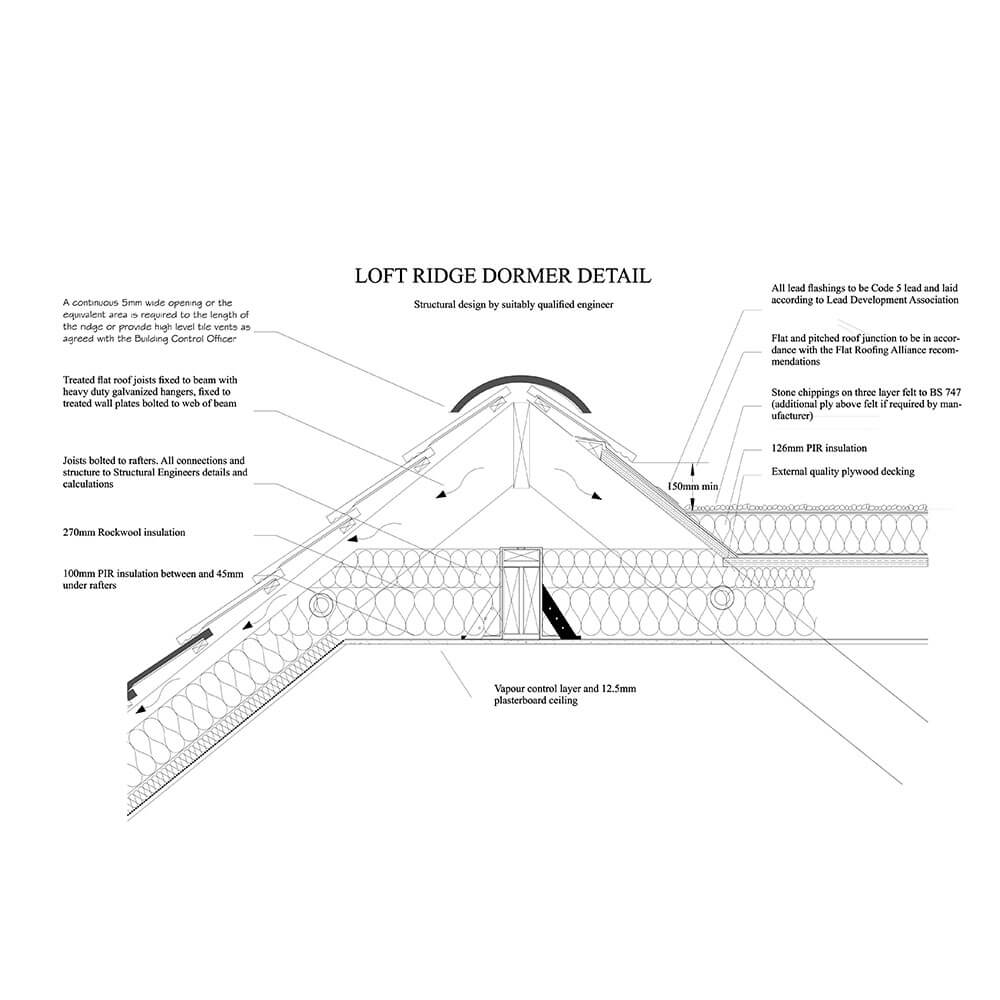 LOFT RIDGE DORMER DETAIL

Structural design by suitably qualified engineer

A continuous 5mm wide opening or the equivalent area is required to the length of the ridge or provide high level tile vents as agreed with the Building Control Officer

Treated flat roof joists fixed to beam with heavy duty galvanized hangers, fixed to treated wall plates bolted to web of beam

Joists bolted to rafters. All connections and structure to Structural Engineers details and calculations

270mm Rockwool insulation

100mm PIR insulation between and 45mm under rafters

All lead flashings to be Code 5 lead and laid according to Lead Development Association

Flat and pitched roof junction to be in accordance with the Flat Roofing Alliance recommendations

Stone chippings on three layer felt to BS 747 (additional ply above felt if required by manufacturer)

126mm PIR insulation

External quality plywood decking

150mm min

Vapour control layer and 12.5mm plasterboard ceiling