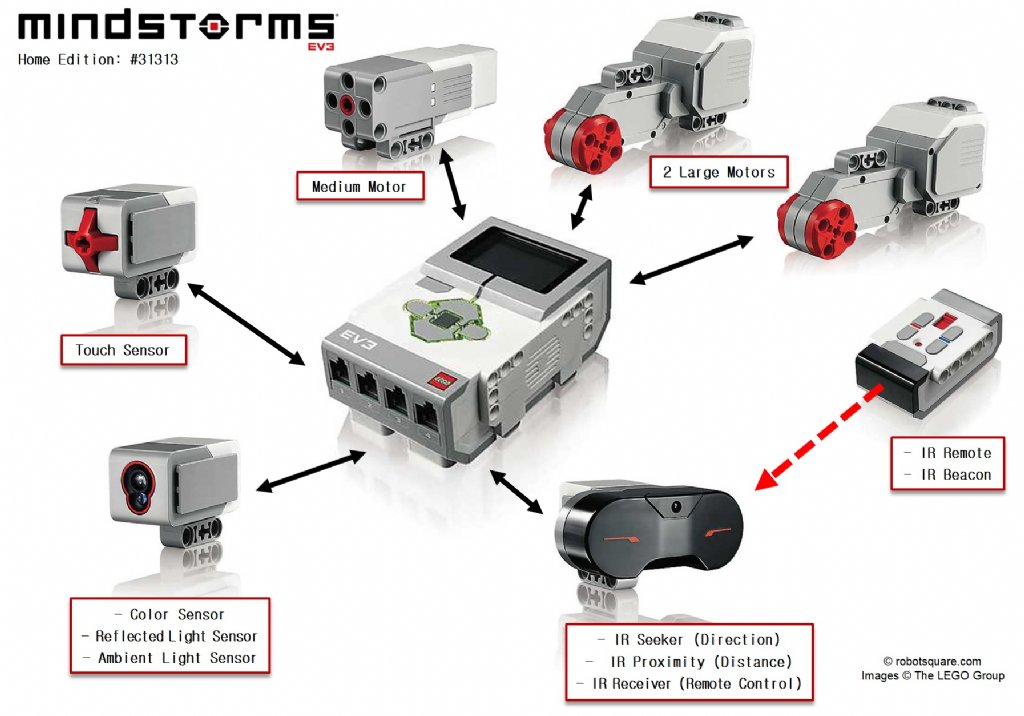 MINDSTORMS EV3
Home Edition: #31313

Medium Motor

2 Large Motors

Touch Sensor

EV3

LEGO

- IR Remote
- IR Beacon

- Color Sensor
- Reflected Light Sensor
- Ambient Light Sensor

- IR Seeker (Direction)
- IR Proximity (Distance)
- IR Receiver (Remote Control)

© robotsquare.com
Images © The LEGO Group