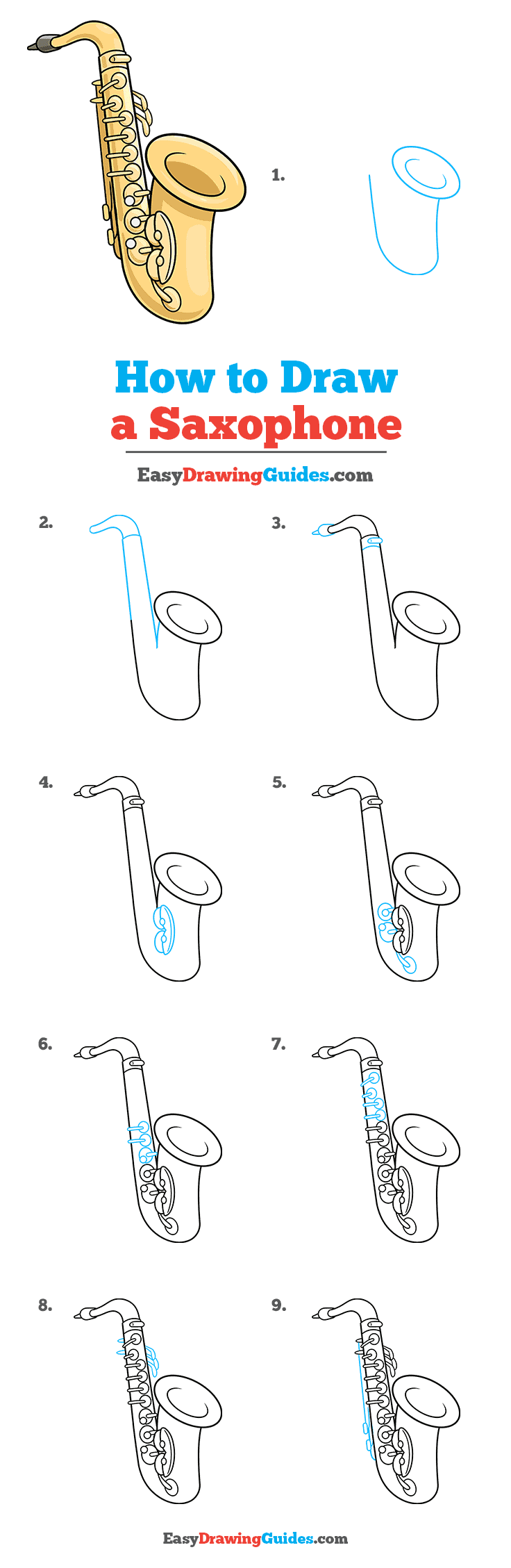 1.

How to Draw
a Saxophone

EasyDrawingGuides.com

2.

3.

4.

5.

6.

7.

8.

9.

EasyDrawingGuides.com