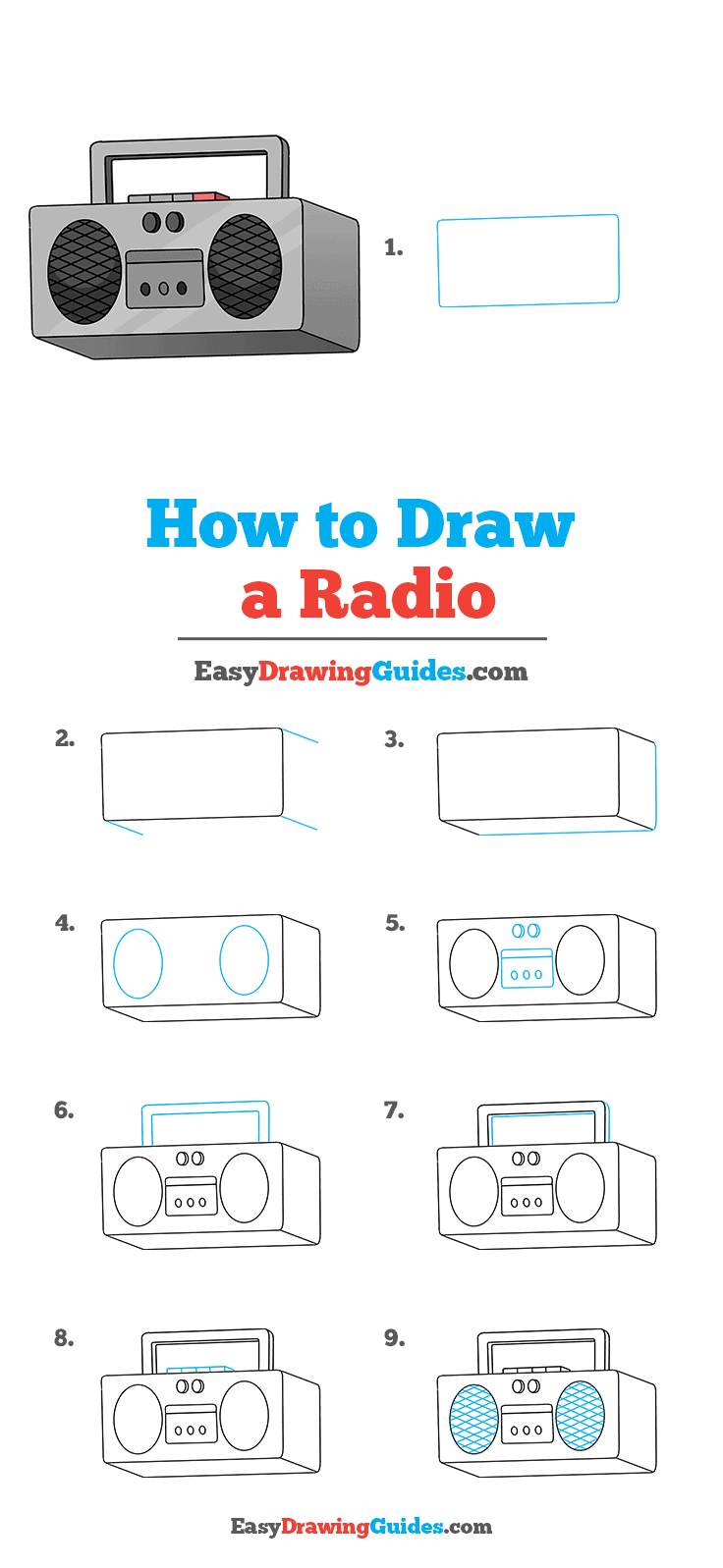 1.

How to Draw
a Radio

EasyDrawingGuides.com

2.

3.

4.

5.

6.

7.

8.

9.

EasyDrawingGuides.com