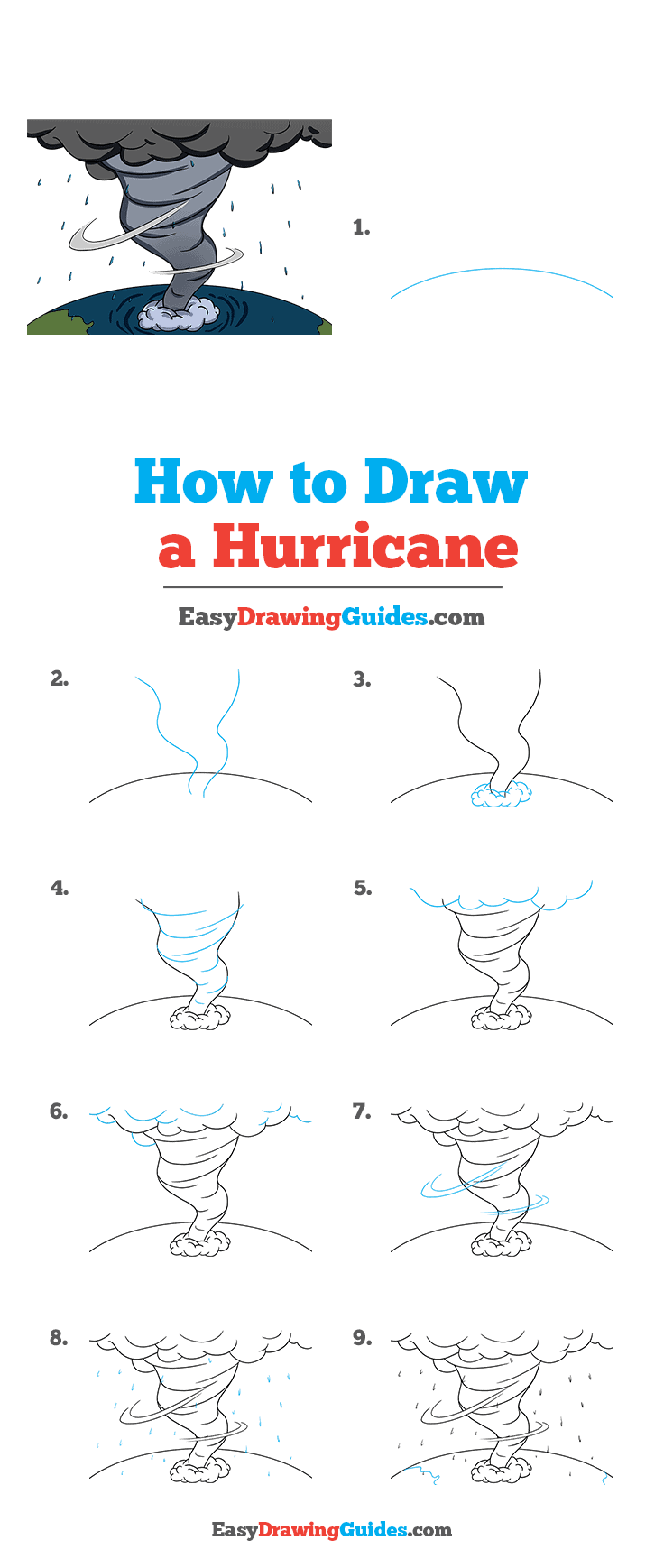 1.

How to Draw
a Hurricane

EasyDrawingGuides.com

2.

3.

4.

5.

6.

7.

8.

9.

EasyDrawingGuides.com