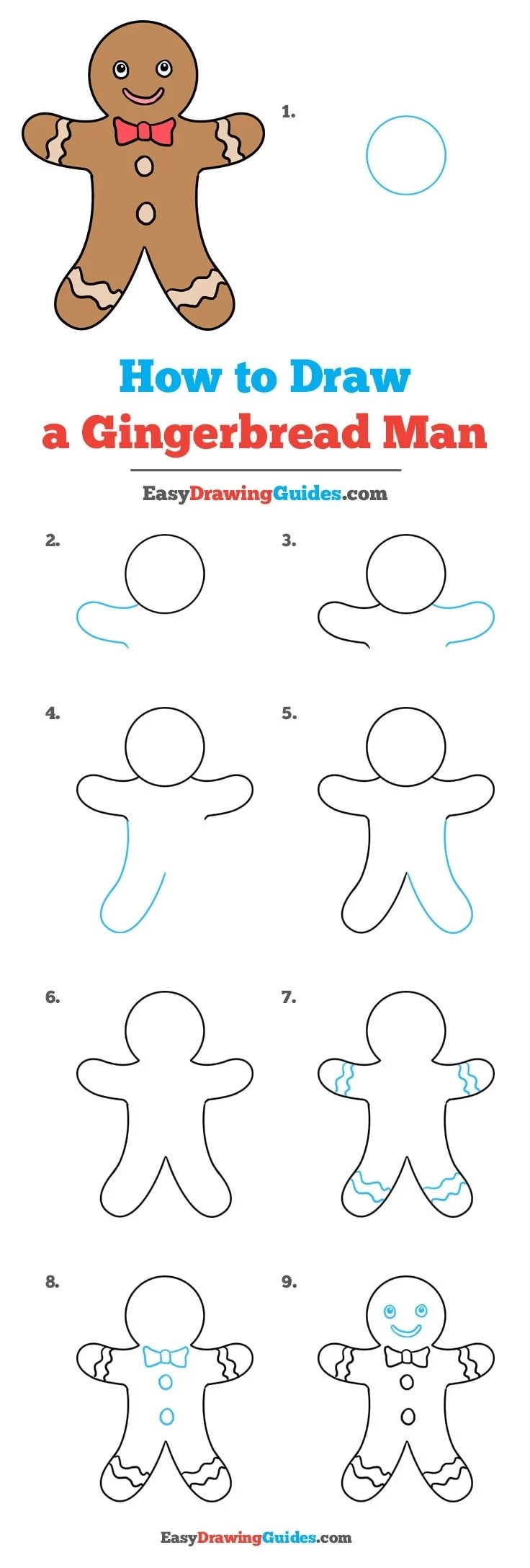 1.

How to Draw
a Gingerbread Man

EasyDrawingGuides.com

2.

3.

4.

5.

6.

7.

8.

9.

EasyDrawingGuides.com