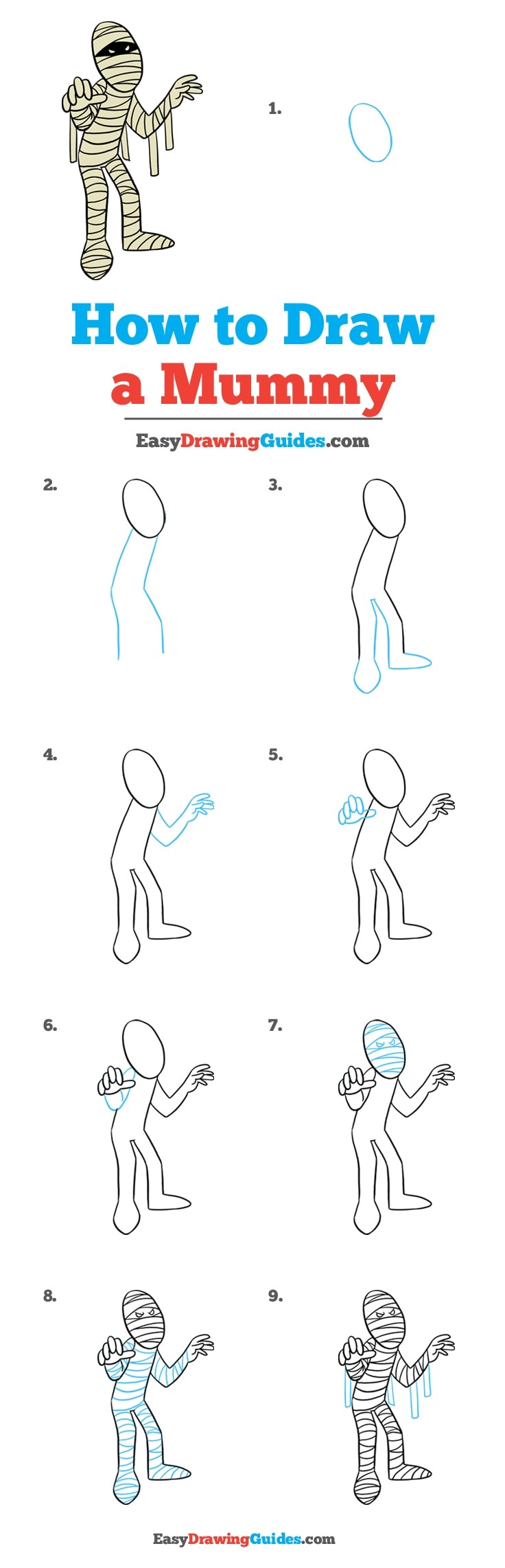 1.

How to Draw a Mummy

EasyDrawingGuides.com

2.

3.

4.

5.

6.

7.

8.

9.

EasyDrawingGuides.com