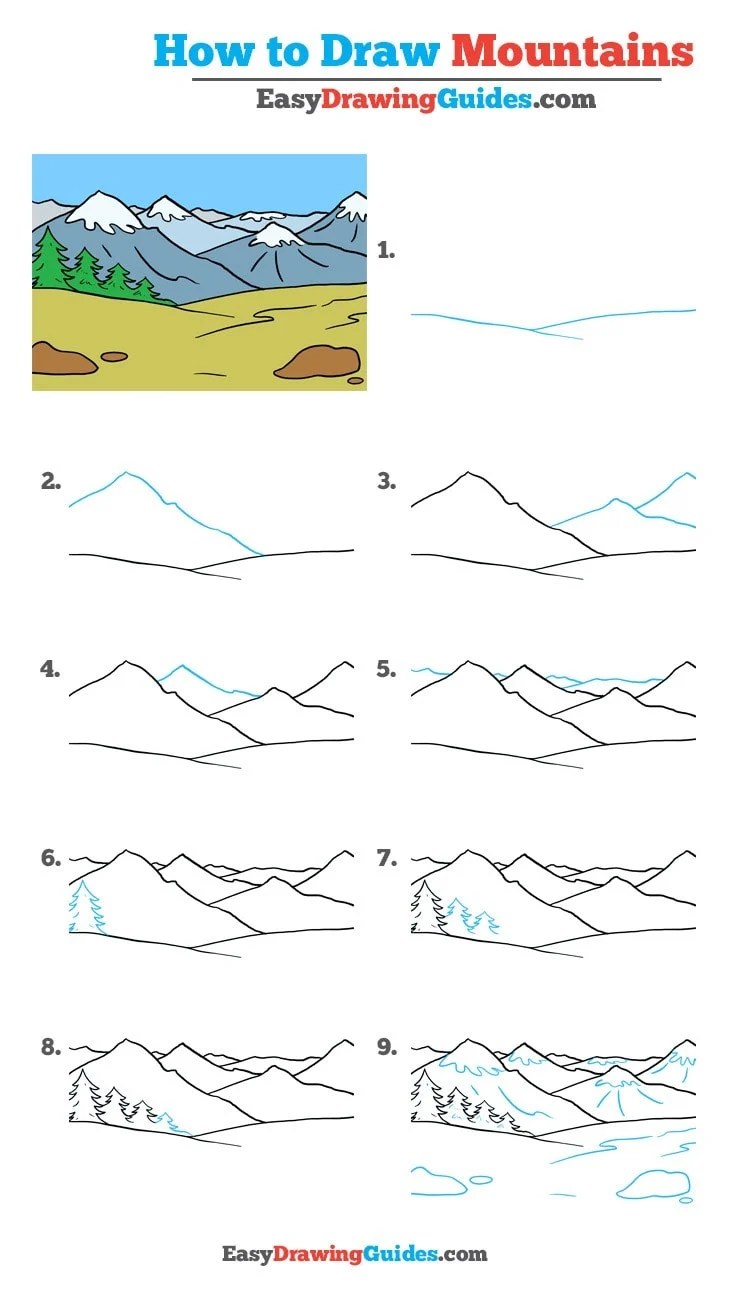 How to Draw Mountains

EasyDrawingGuides.com

1.

2.

3.

4.

5.

6.

7.

8.

9.

EasyDrawingGuides.com