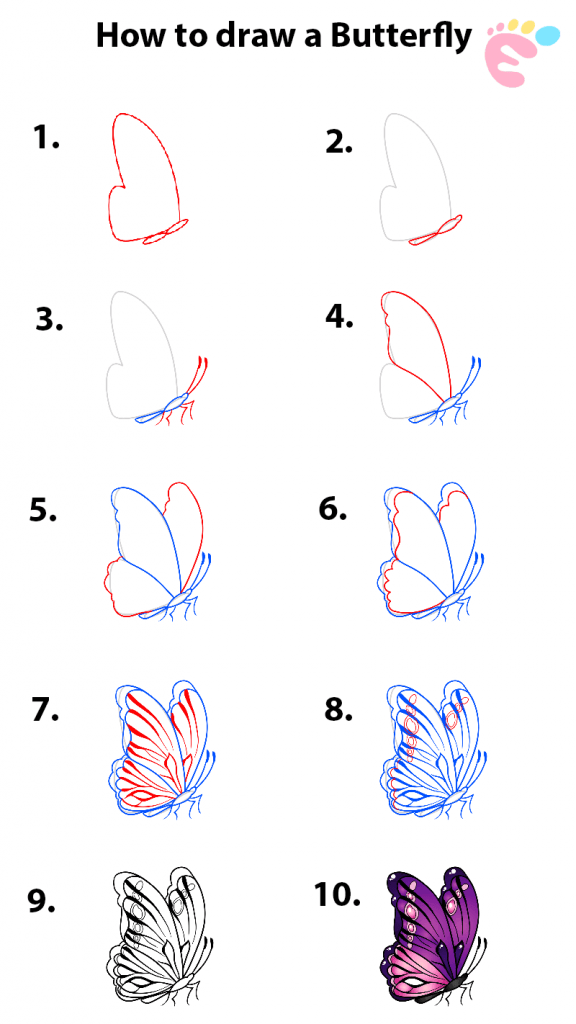 How to draw a Butterfly

1.

2.

3.

4.

5.

6.

7.

8.

9.

10.