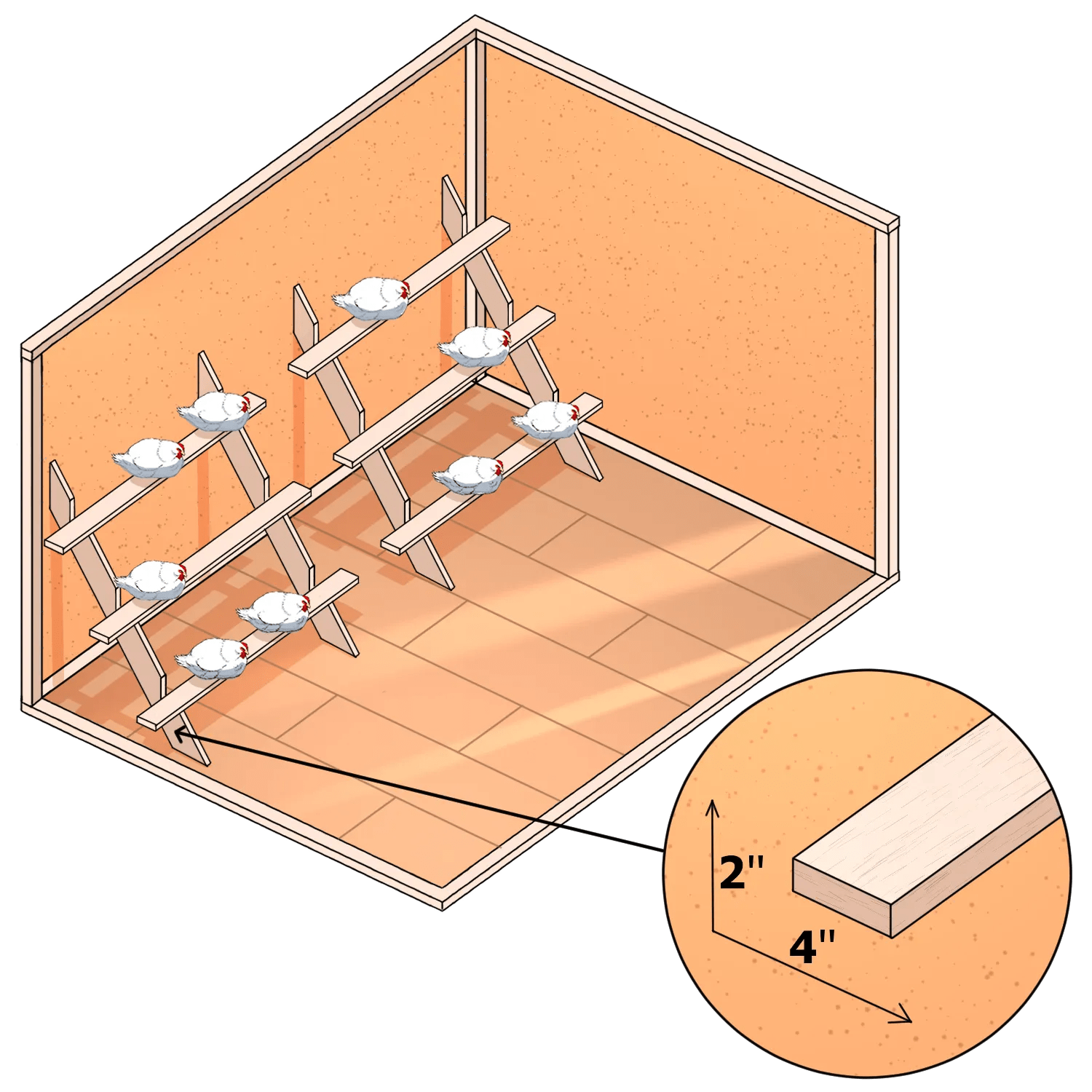 2"
4"