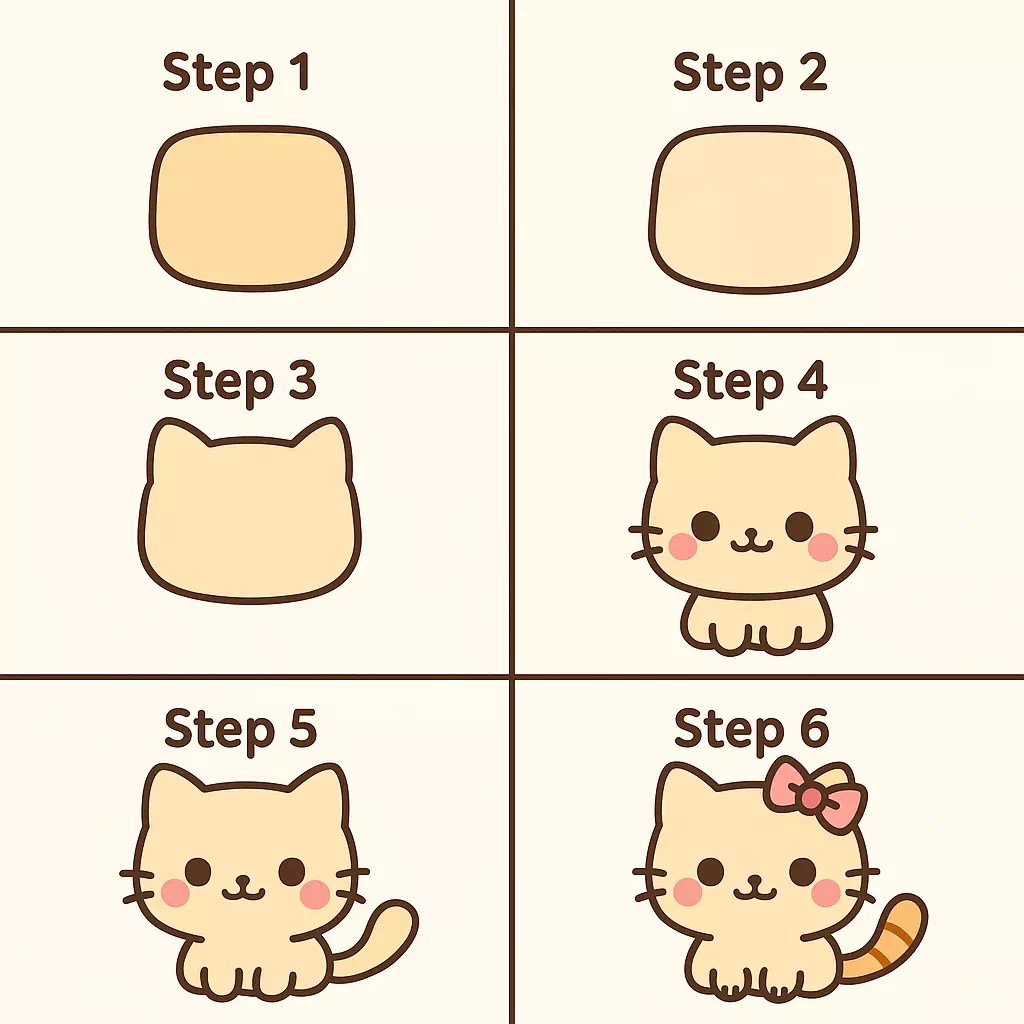 Step 1

Step 2

Step 3

Step 4

Step 5

Step 6