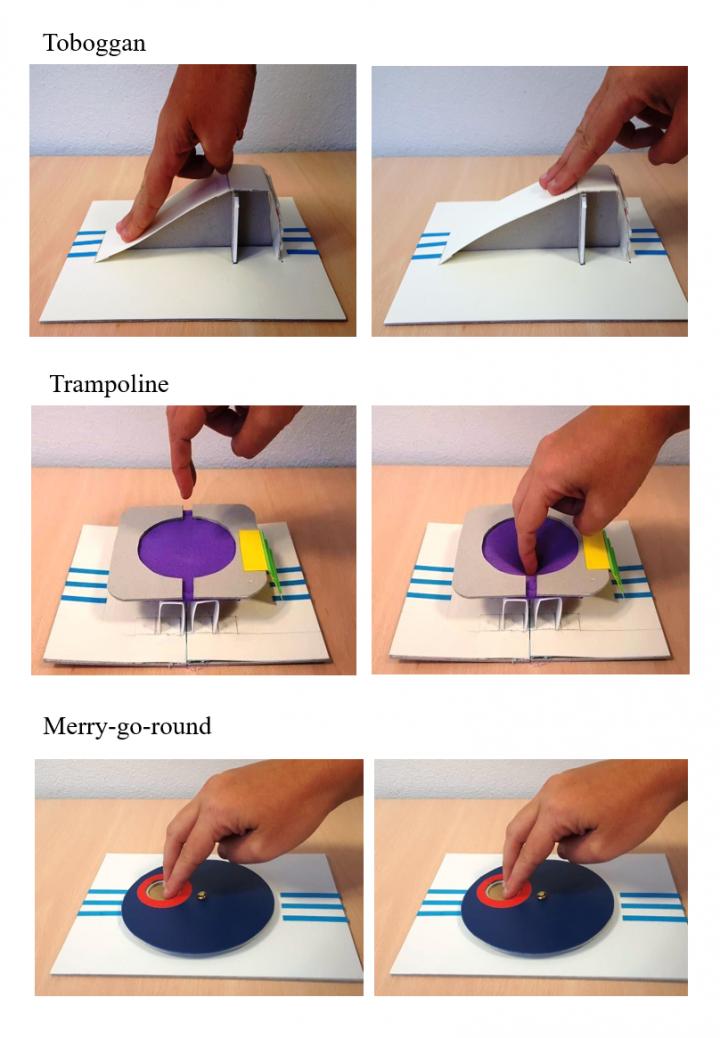 Toboggan

Trampoline

Merry-go-round