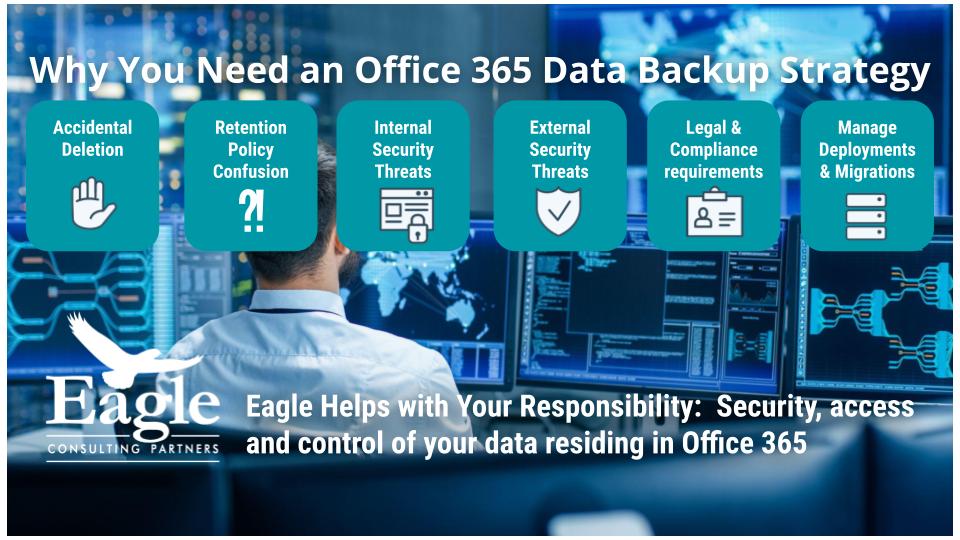 Why You Need an Office 365 Data Backup Strategy

Accidental Deletion

Retention Policy Confusion

?!

Internal Security Threats

External Security Threats

Legal & Compliance requirements

Manage Deployments & Migrations

Eagle
CONSULTING PARTNERS

Eagle Helps with Your Responsibility: Security, access and control of your data residing in Office 365