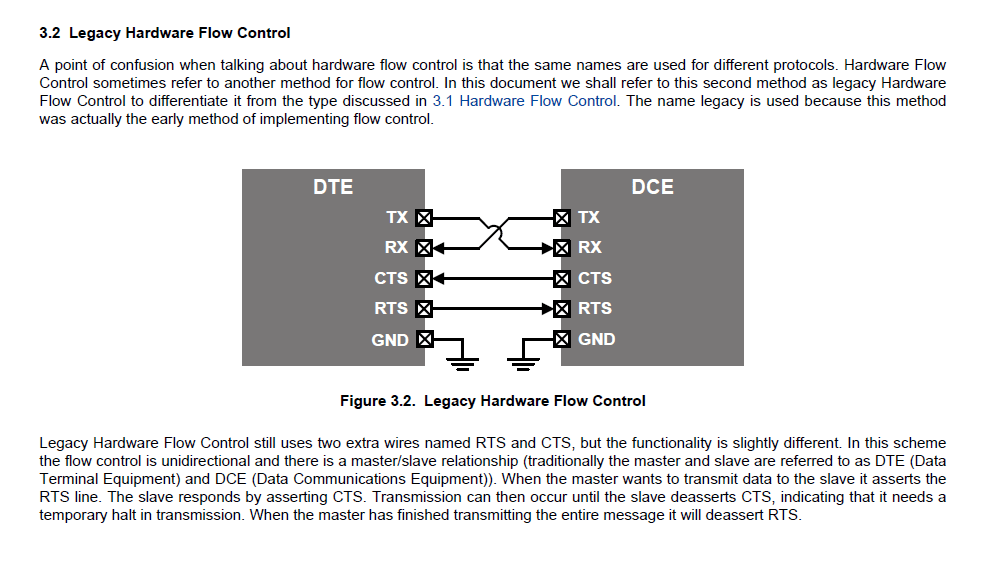 3.2 Legacy Hardware Flow Control

A point of confusion when talking about hardware flow control is that the same names are used for different protocols. Hardware Flow Control sometimes refer to another method for flow control. In this document we shall refer to this second method as legacy Hardware Flow Control to differentiate it from the type discussed in 3.1 Hardware Flow Control. The name legacy is used because this method was actually the early method of implementing flow control.

DTE

TX
RX
CTS
RTS
GND

DCE

TX
RX
CTS
RTS
GND

Figure 3.2. Legacy Hardware Flow Control

Legacy Hardware Flow Control still uses two extra wires named RTS and CTS, but the functionality is slightly different. In this scheme the flow control is unidirectional and there is a master/slave relationship (traditionally the master and slave are referred to as DTE (Data Terminal Equipment) and DCE (Data Communications Equipment)). When the master wants to transmit data to the slave it asserts the RTS line. The slave responds by asserting CTS. Transmission can then occur until the slave deasserts CTS, indicating that it needs a temporary halt in transmission. When the master has finished transmitting the entire message it will deassert RTS.